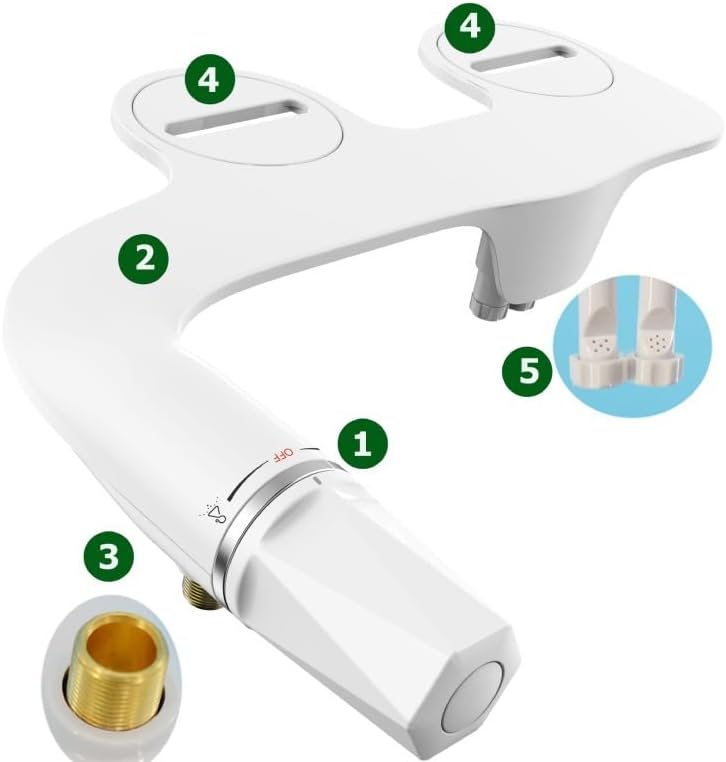 4
4
2
5
1
OFF
3