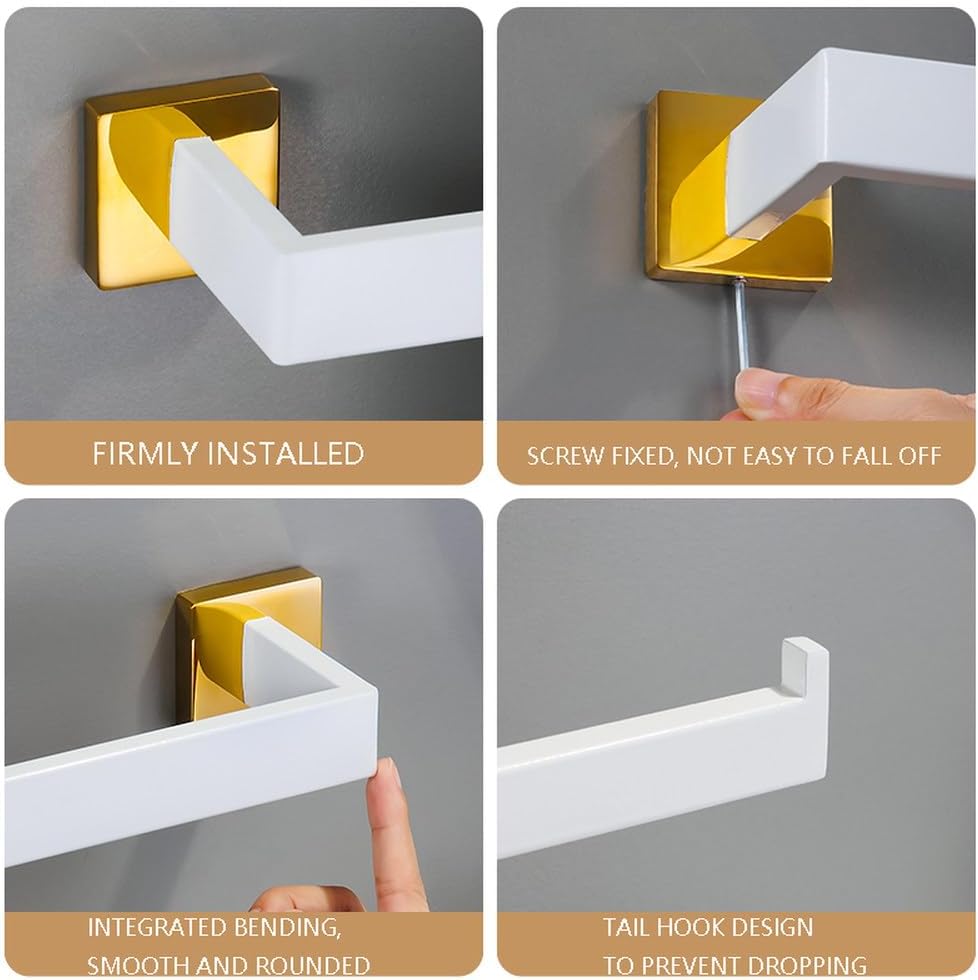 FIRMLY INSTALLED

SCREW FIXED, NOT EASY TO FALL OFF

INTEGRATED BENDING, SMOOTH AND ROUNDED

TAIL HOOK DESIGN TO PREVENT DROPPING