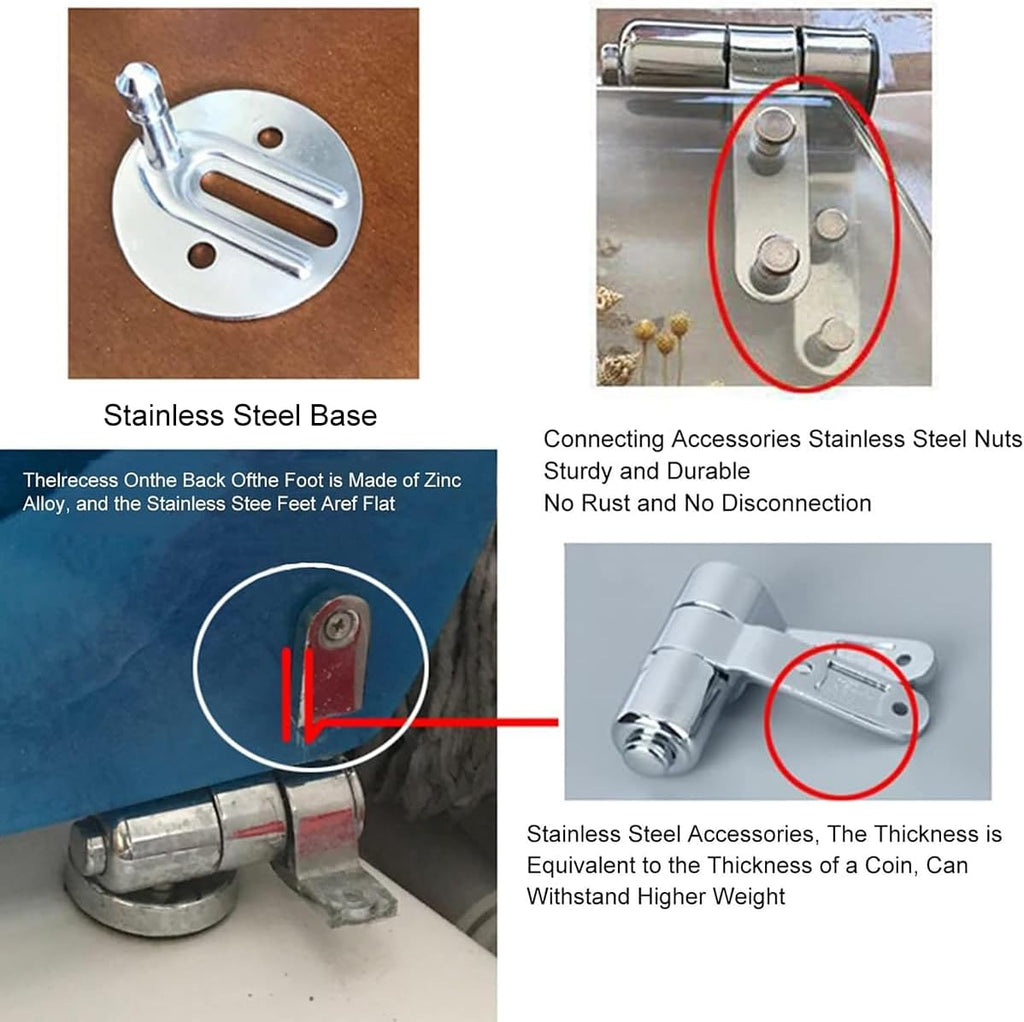 Stainless Steel Base

Connecting Accessories Stainless Steel Nuts
Sturdy and Durable
No Rust and No Disconnection

Thelrecess Onthe Back Ofthe Foot is Made of Zinc Alloy, and the Stainless Stee Feet Aref Flat

Stainless Steel Accessories, The Thickness is Equivalent to the Thickness of a Coin, Can Withstand Higher Weight