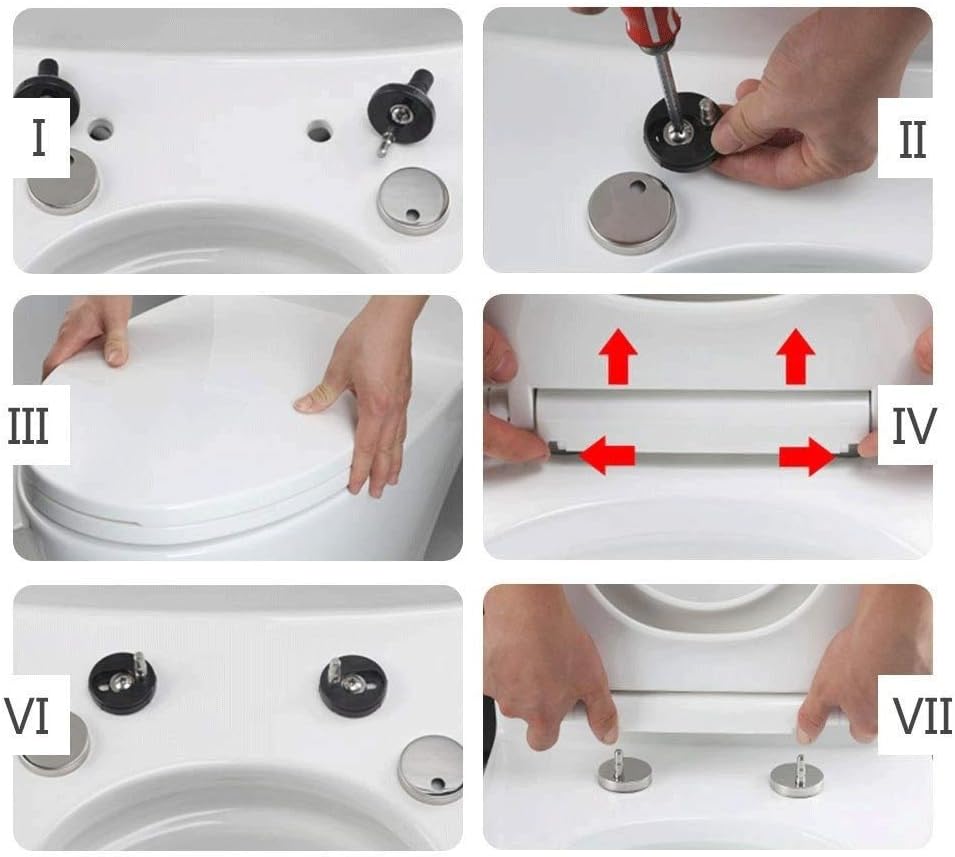 I

II

III

IV

VI

VII