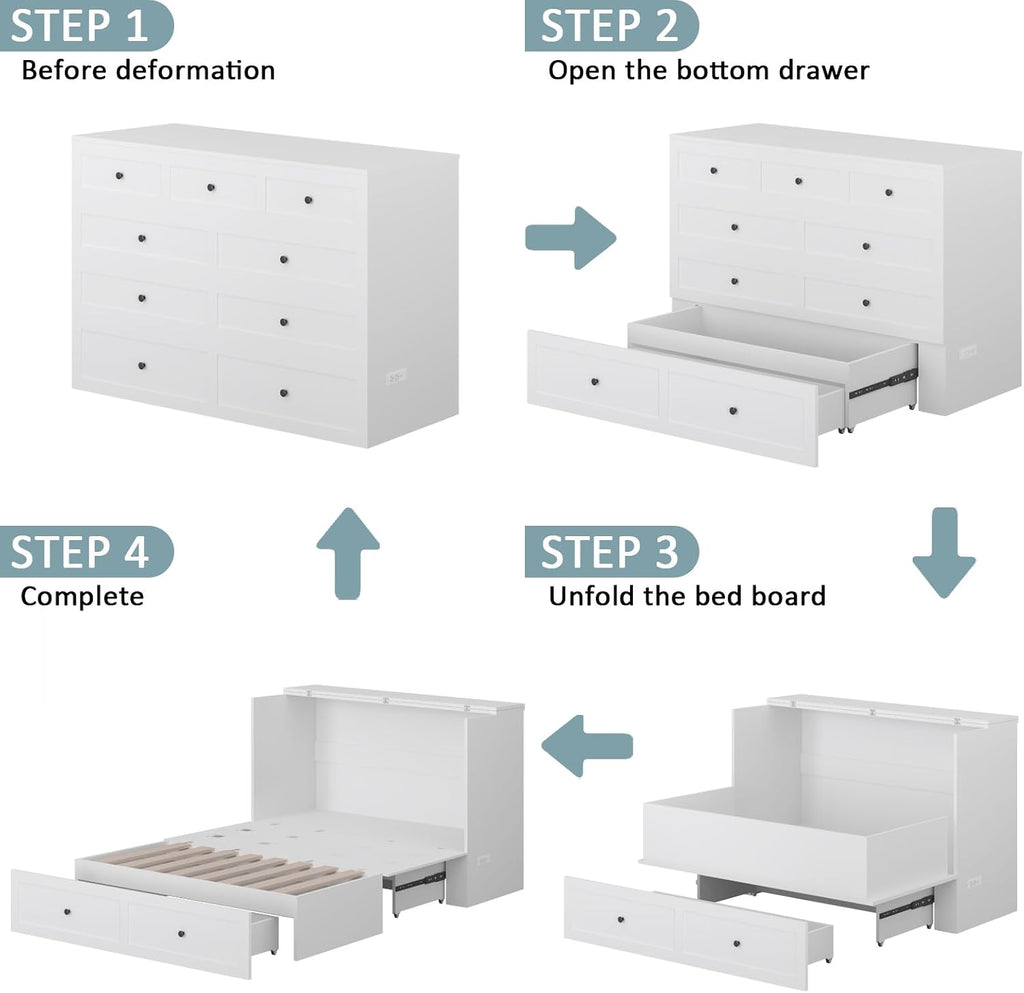 STEP 1
Before deformation

STEP 2
Open the bottom drawer

STEP 4
Complete

STEP 3
Unfold the bed board