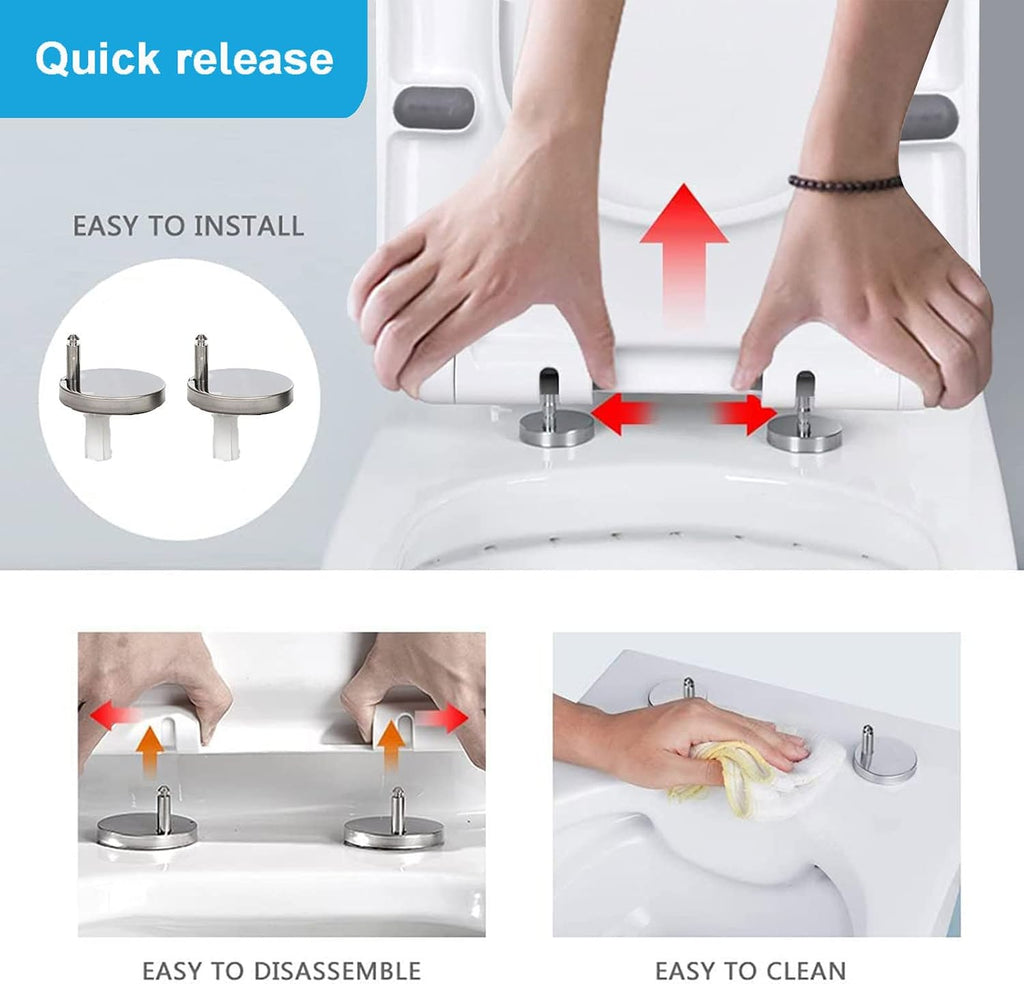 Quick release

EASY TO INSTALL

EASY TO DISASSEMBLE

EASY TO CLEAN