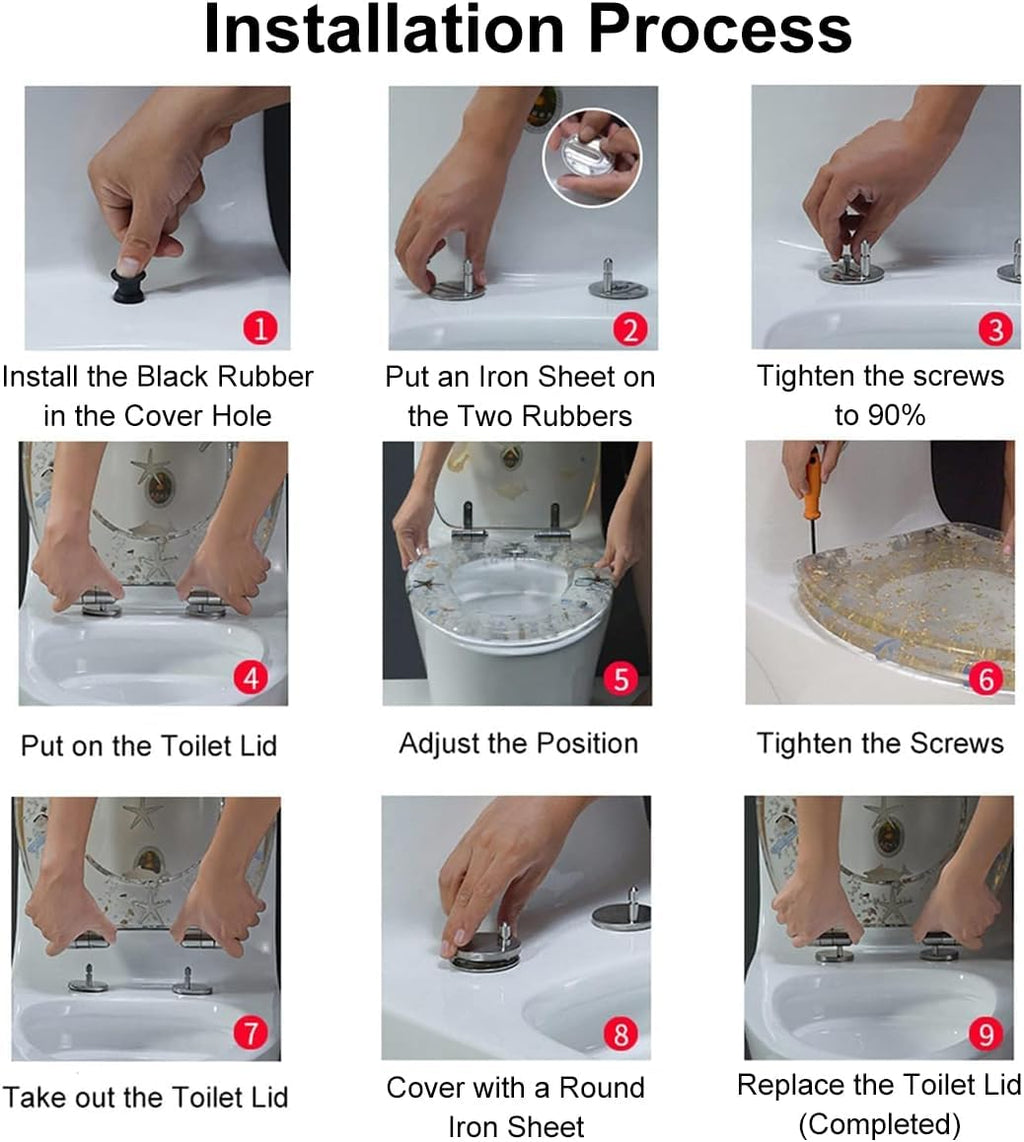 Installation Process

1
Install the Black Rubber in the Cover Hole

2
Put an Iron Sheet on the Two Rubbers

3
Tighten the screws to 90%

4
Put on the Toilet Lid

5
Adjust the Position

6
Tighten the Screws

7
Take out the Toilet Lid

8
Cover with a Round Iron Sheet

9
Replace the Toilet Lid (Completed)