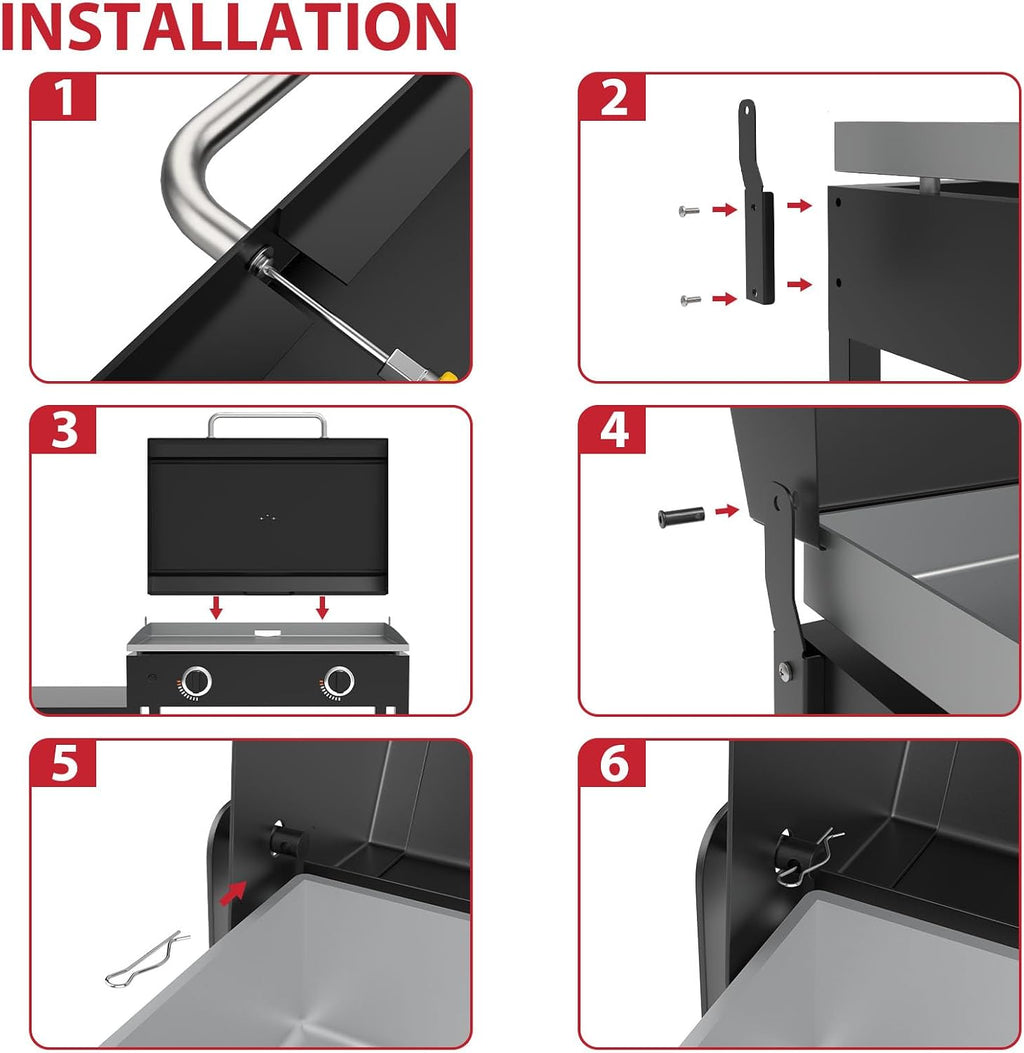 INSTALLATION

1

2

3

4

5

6