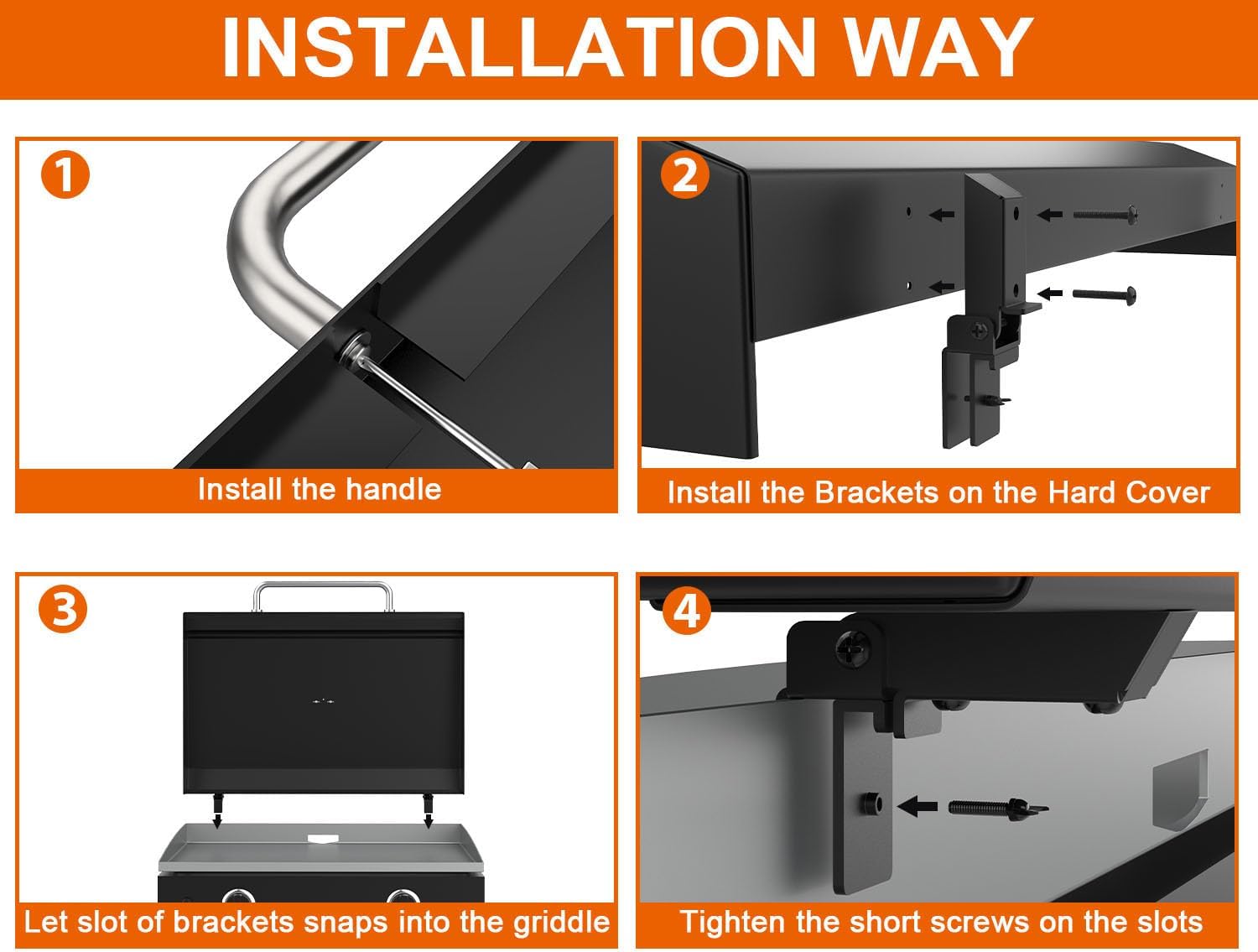 INSTALLATION WAY

1
Install the handle

2
Install the Brackets on the Hard Cover

3
Let slot of brackets snaps into the griddle

4
Tighten the short screws on the slots