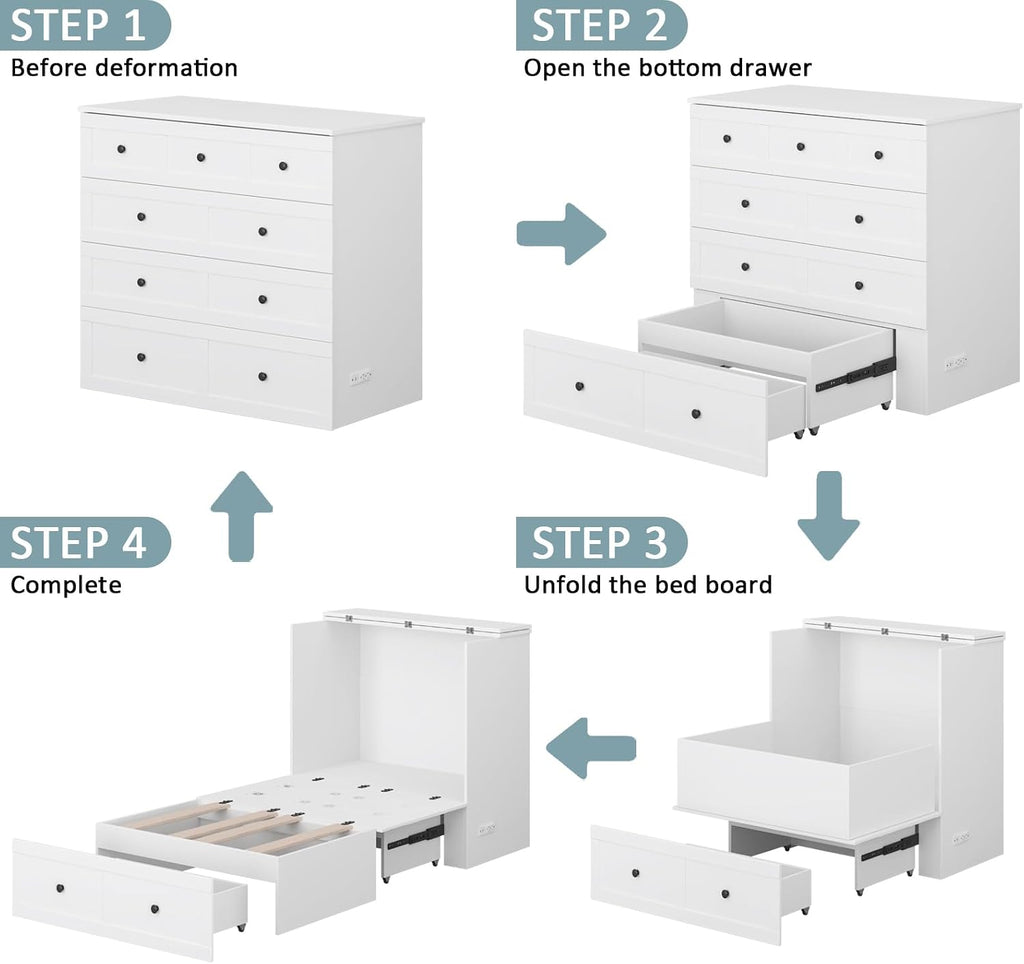 STEP 1
Before deformation

STEP 2
Open the bottom drawer

STEP 4
Complete

STEP 3
Unfold the bed board