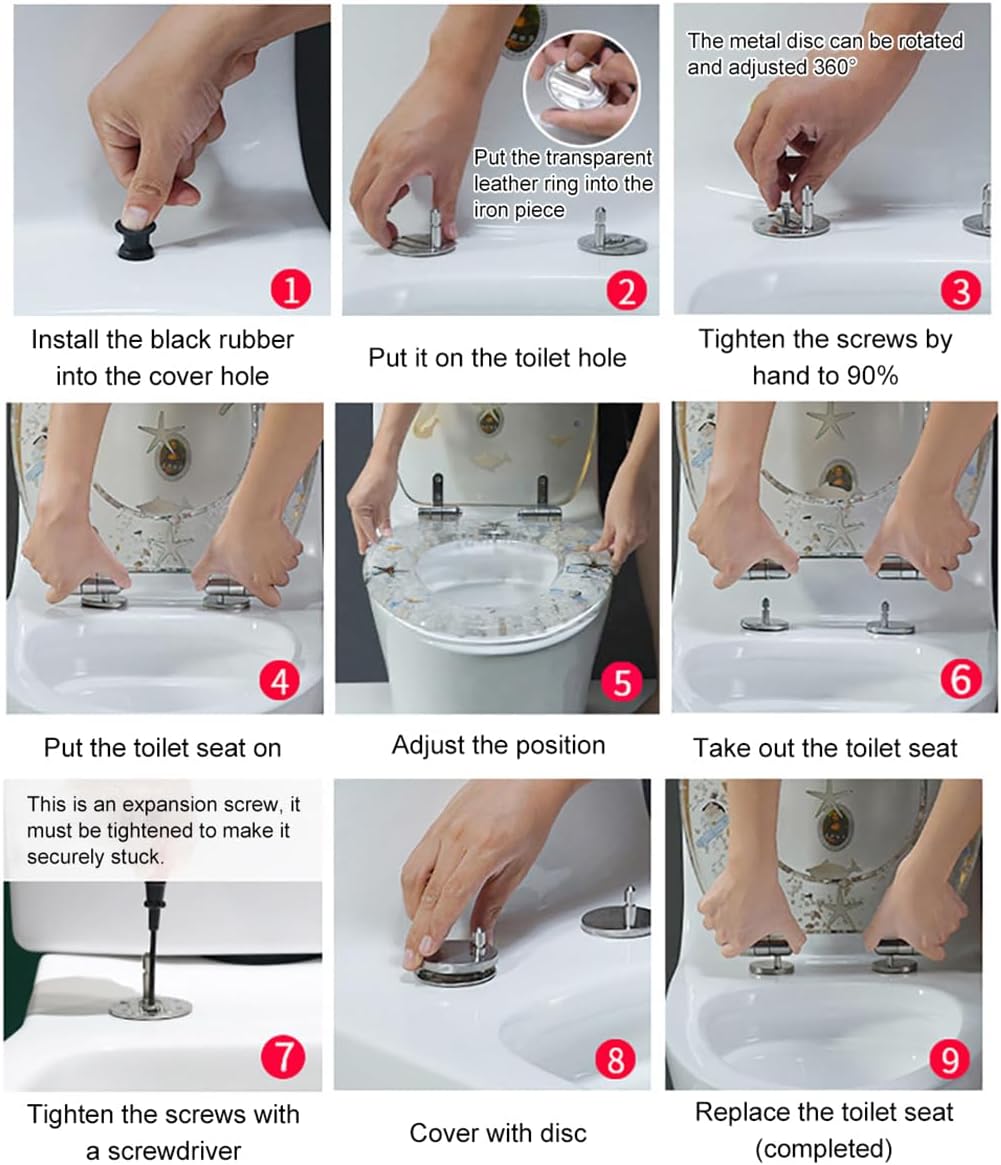 1
Install the black rubber into the cover hole

Put the transparent leather ring into the iron piece
2
Put it on the toilet hole

The metal disc can be rotated and adjusted 360°
3
Tighten the screws by hand to 90%

4
Put the toilet seat on

5
Adjust the position

6
Take out the toilet seat

This is an expansion screw, it must be tightened to make it securely stuck.
7
Tighten the screws with a screwdriver

8
Cover with disc

9
Replace the toilet seat (completed)