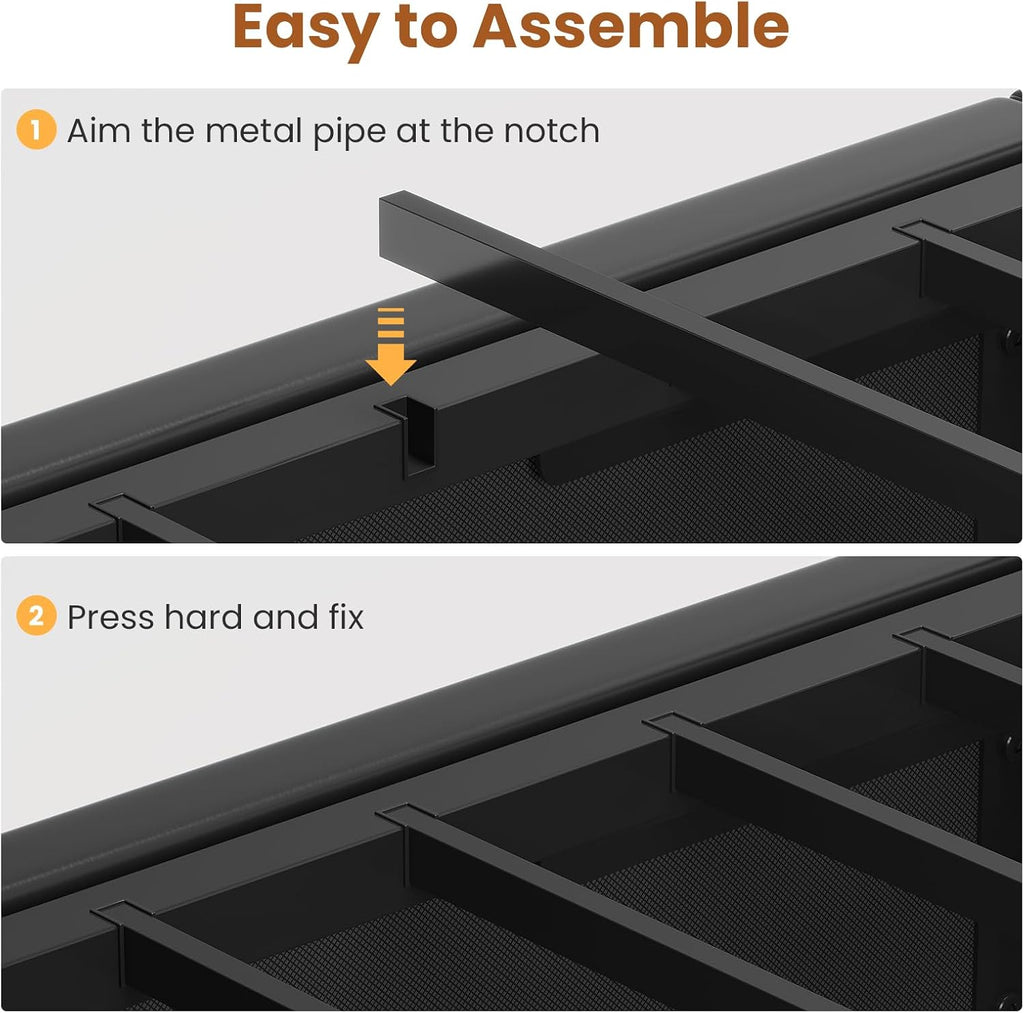 Easy to Assemble

1 Aim the metal pipe at the notch

2 Press hard and fix