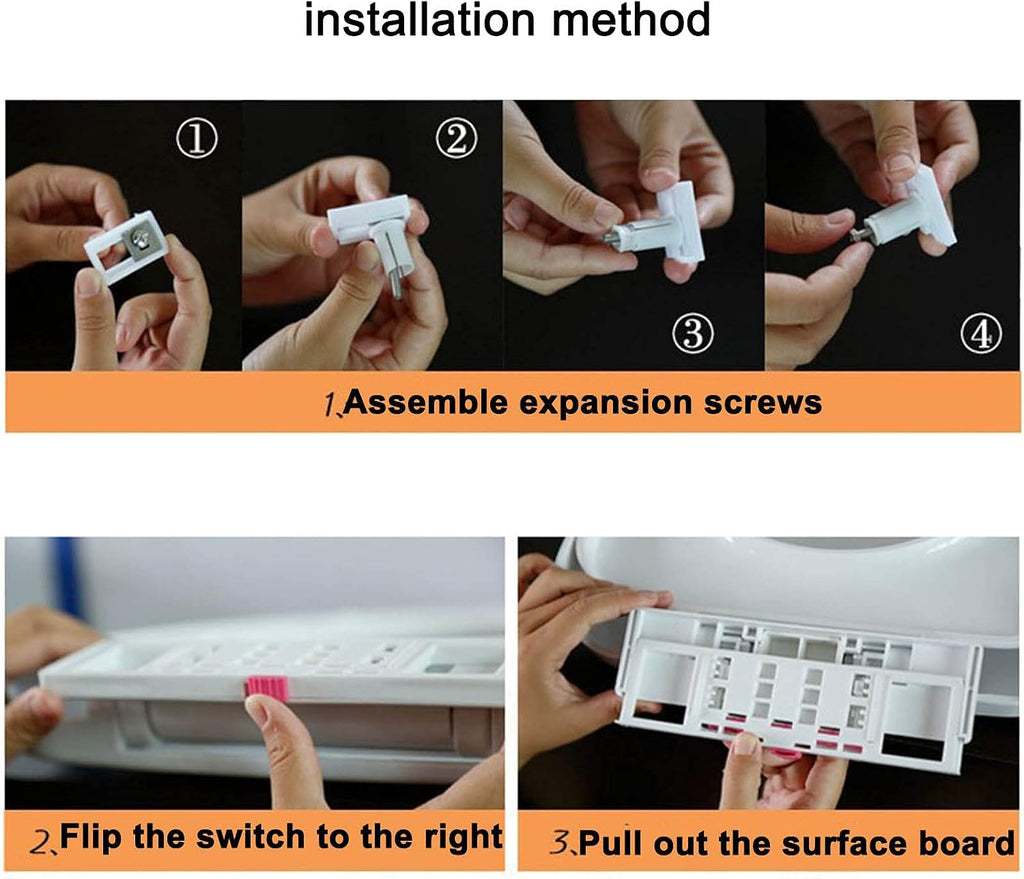 installation method

①

②

③

④

1、Assemble expansion screws

2、Flip the switch to the right

3、Pull out the surface board