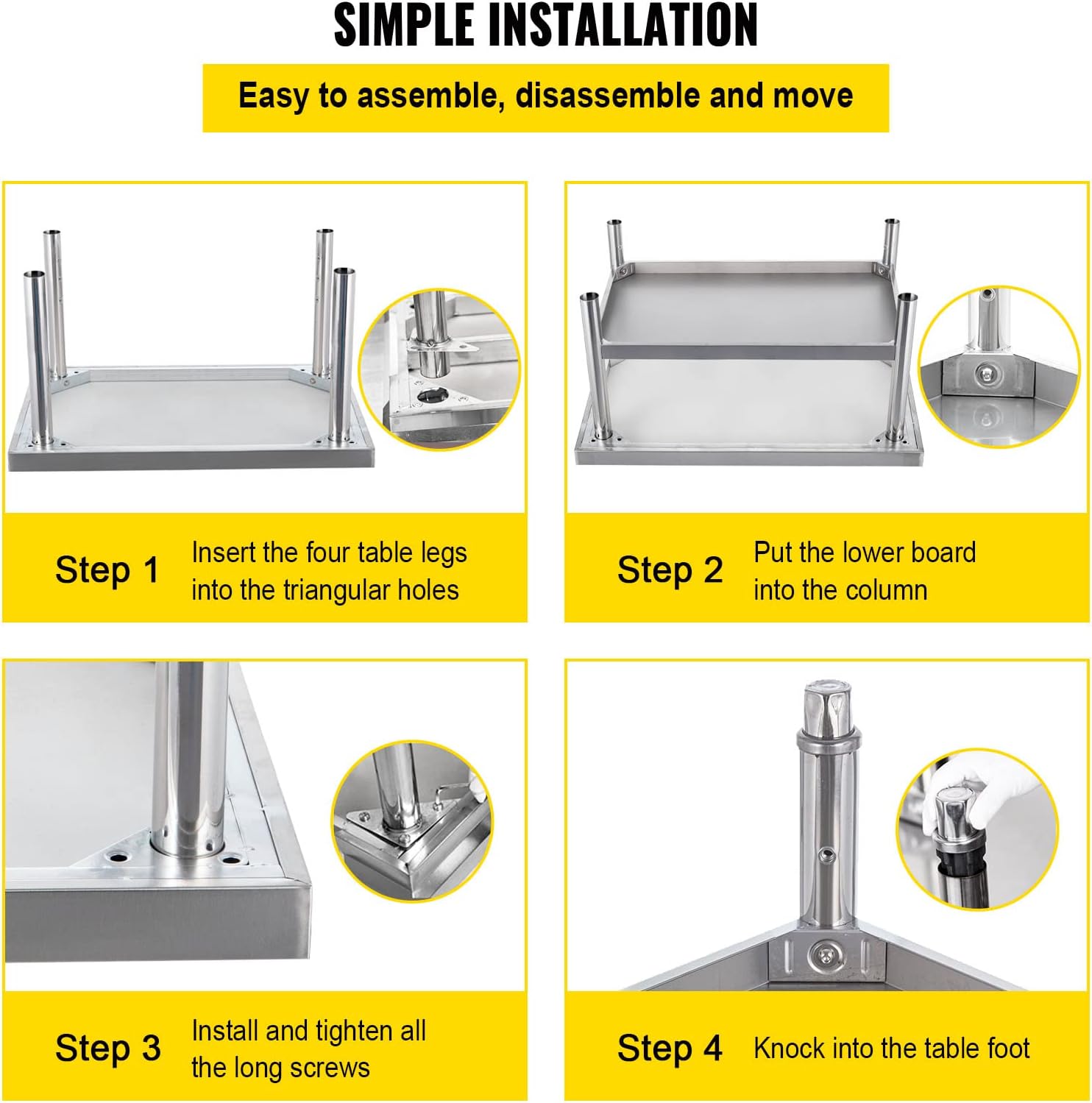 SIMPLE INSTALLATION

Easy to assemble, disassemble and move

Step 1
Insert the four table legs into the triangular holes

Step 2
Put the lower board into the column

Step 3
Install and tighten all the long screws

Step 4
Knock into the table foot