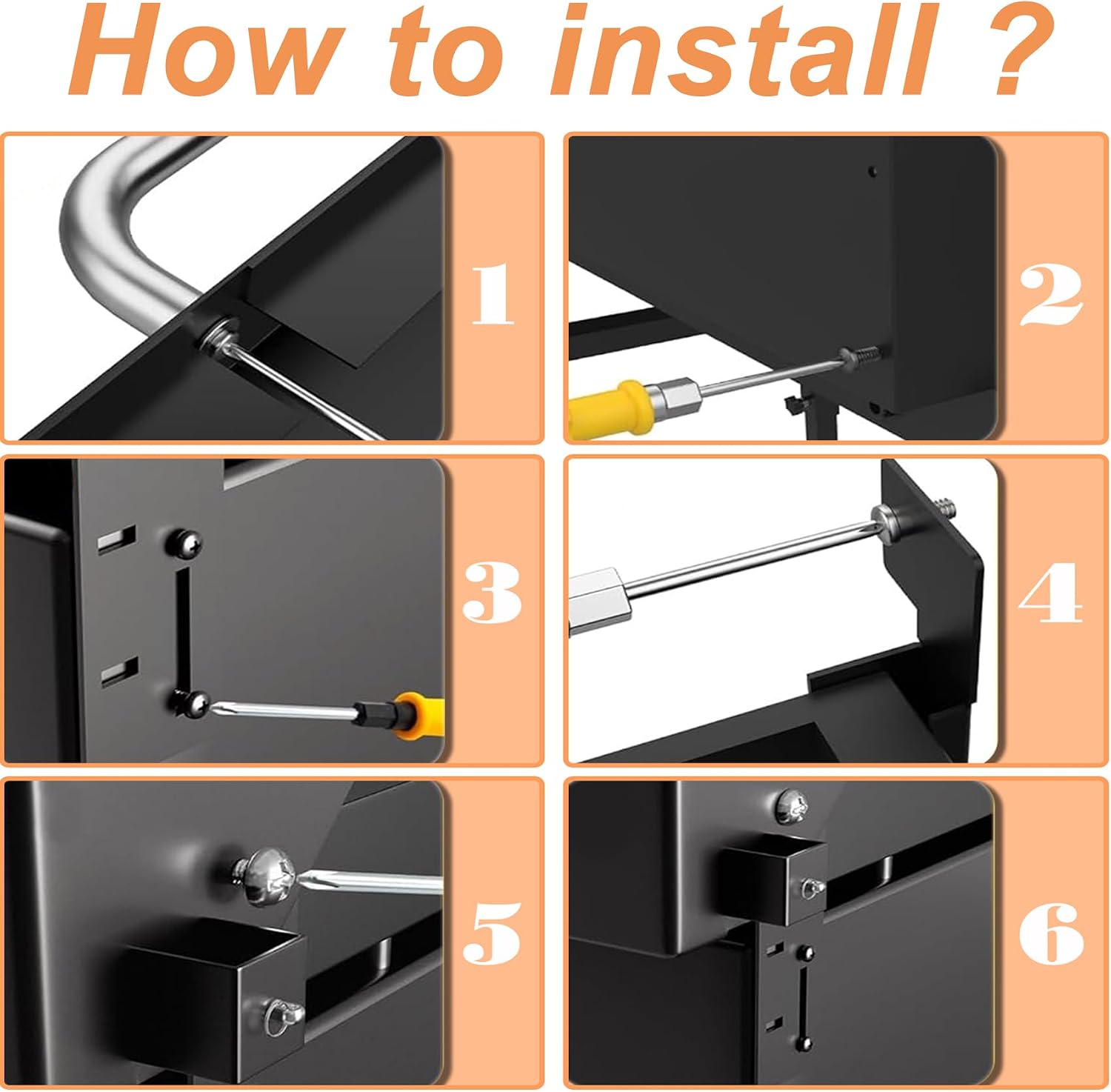 How to install ?

1

2

3

4

5

6