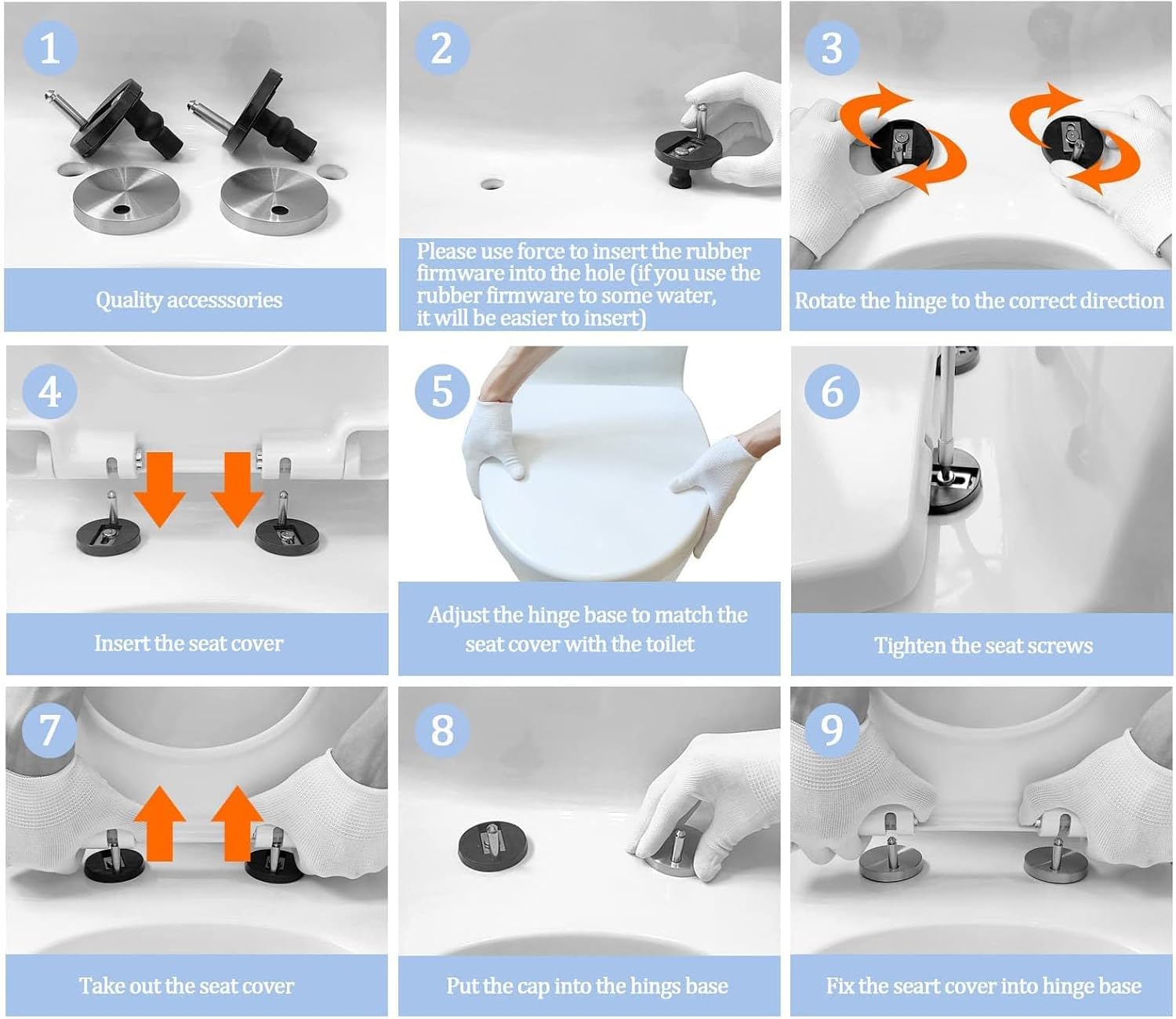 1

Quality accesssories

2

Please use force to insert the rubber firmware into the hole (if you use the rubber firmware to some water, it will be easier to insert)

3

Rotate the hinge to the correct direction

4

Insert the seat cover

5

Adjust the hinge base to match the seat cover with the toilet

6

Tighten the seat screws

7

Take out the seat cover

8

Put the cap into the hings base

9

Fix the seart cover into hinge base