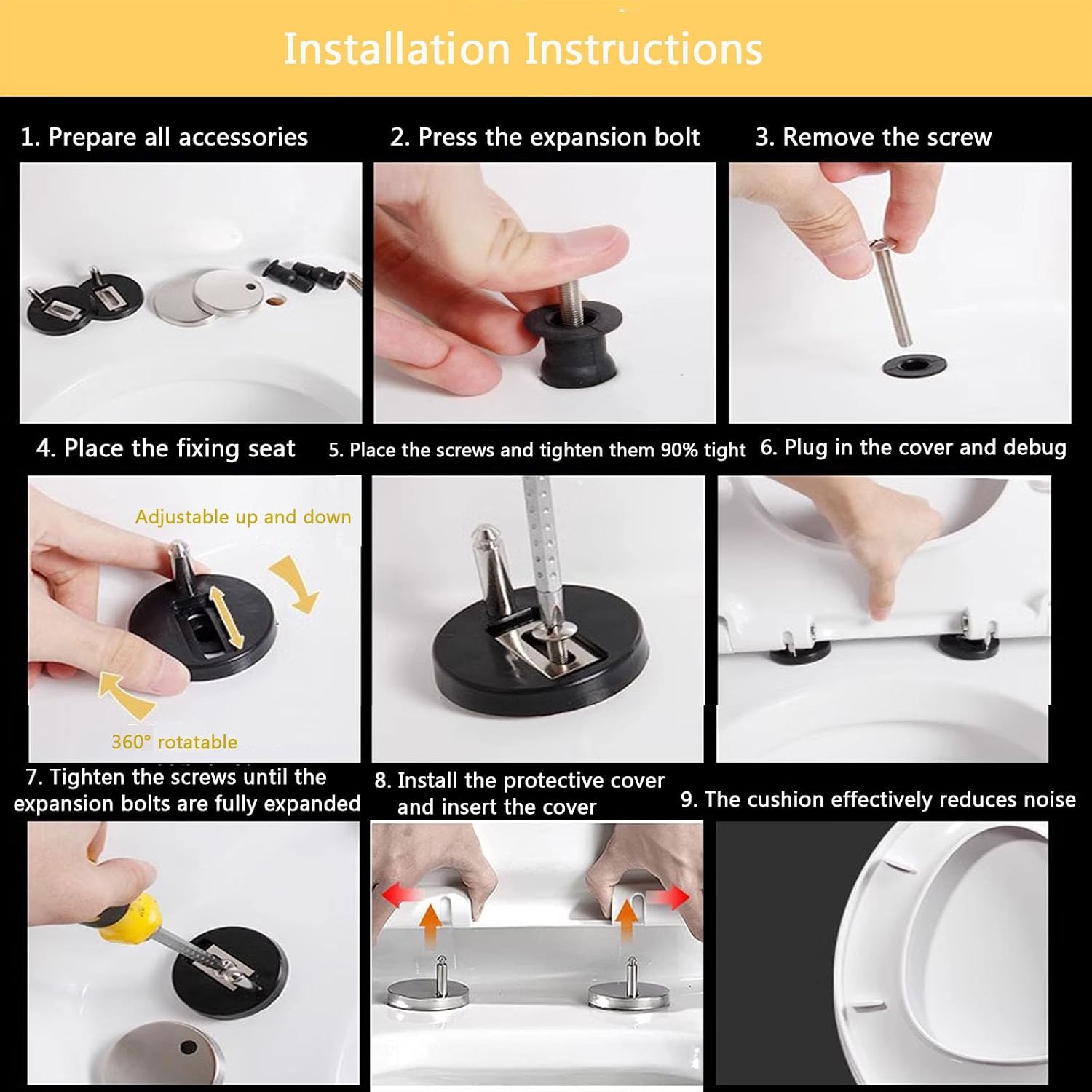 Installation Instructions

1. Prepare all accessories

2. Press the expansion bolt

3. Remove the screw

4. Place the fixing seat

Adjustable up and down

360° rotatable

5. Place the screws and tighten them 90% tight

6. Plug in the cover and debug

7. Tighten the screws until the expansion bolts are fully expanded

8. Install the protective cover and insert the cover

9. The cushion effectively reduces noise