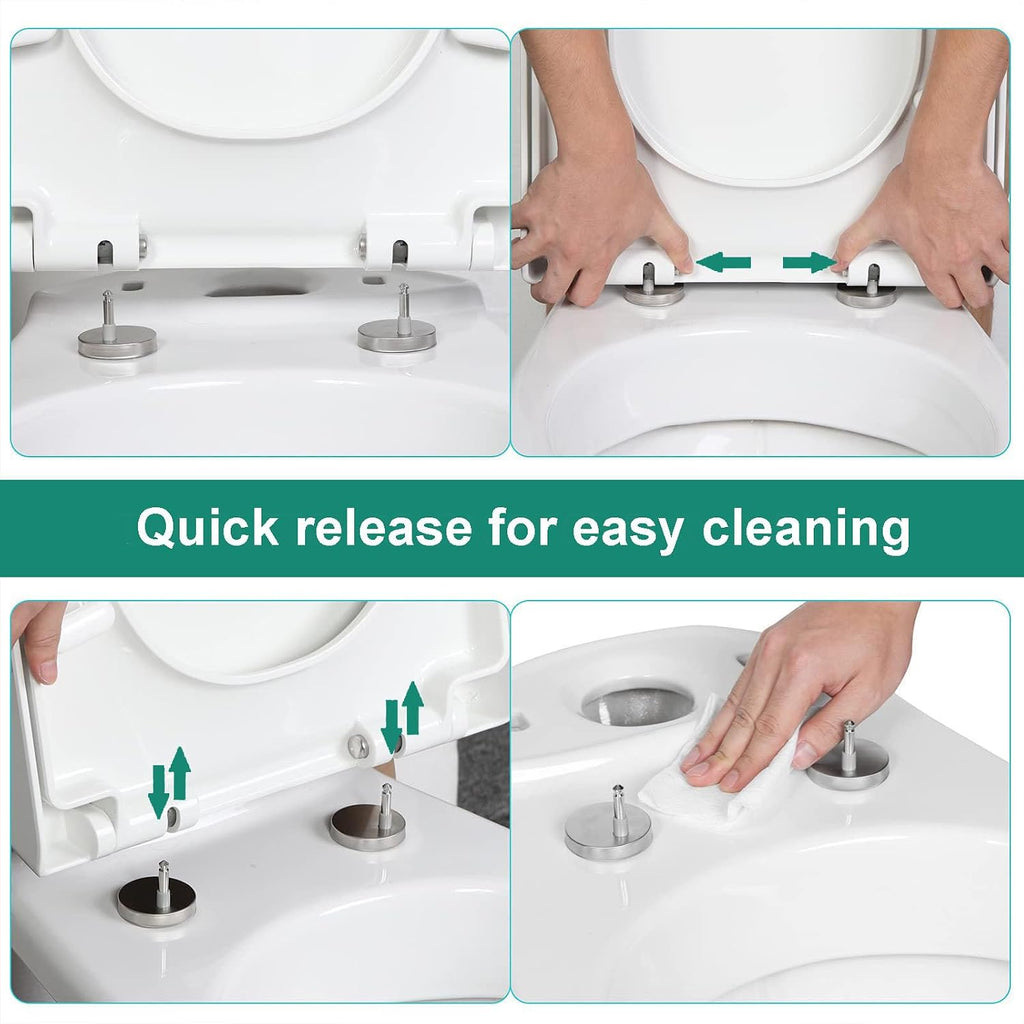 Quick release for easy cleaning