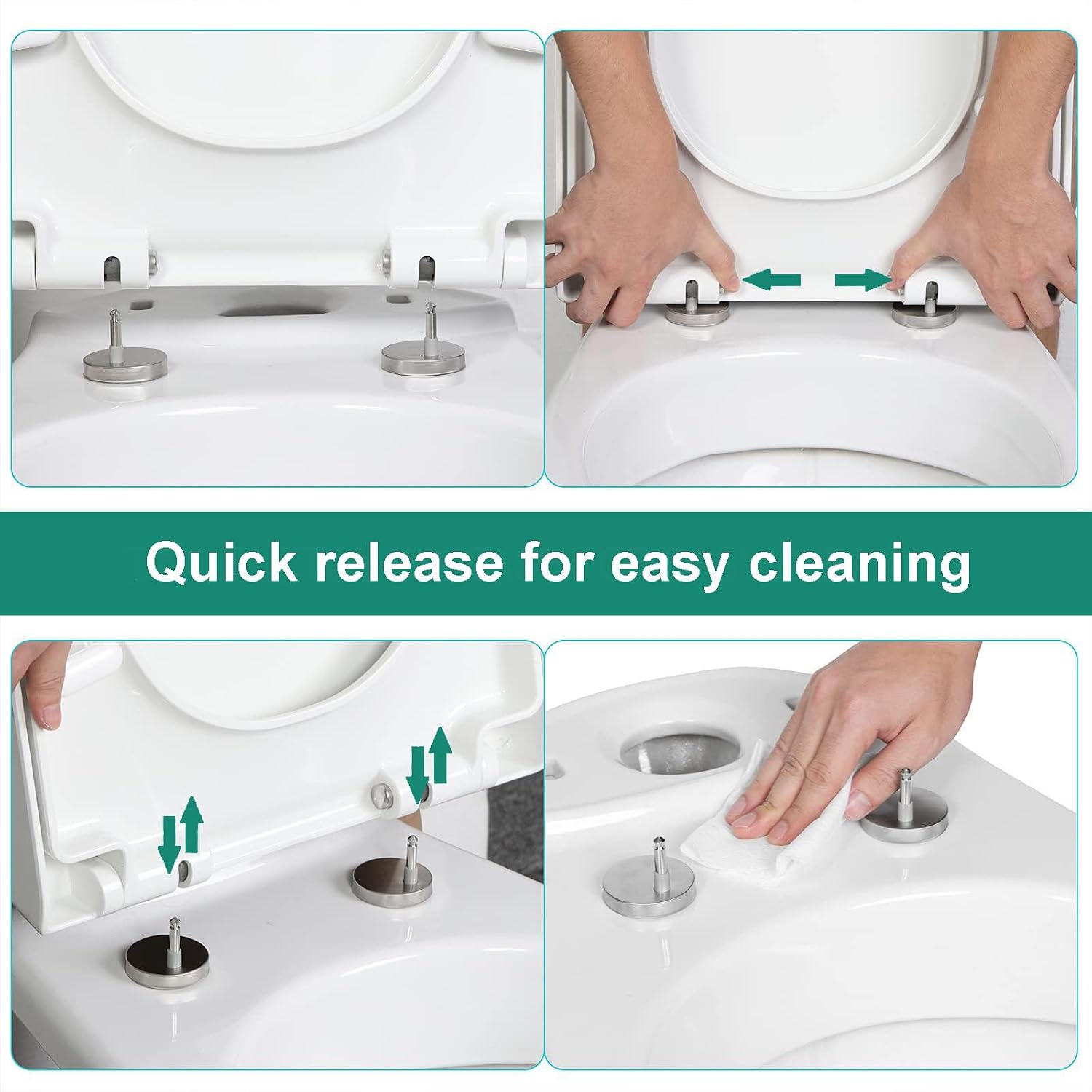 Quick release for easy cleaning