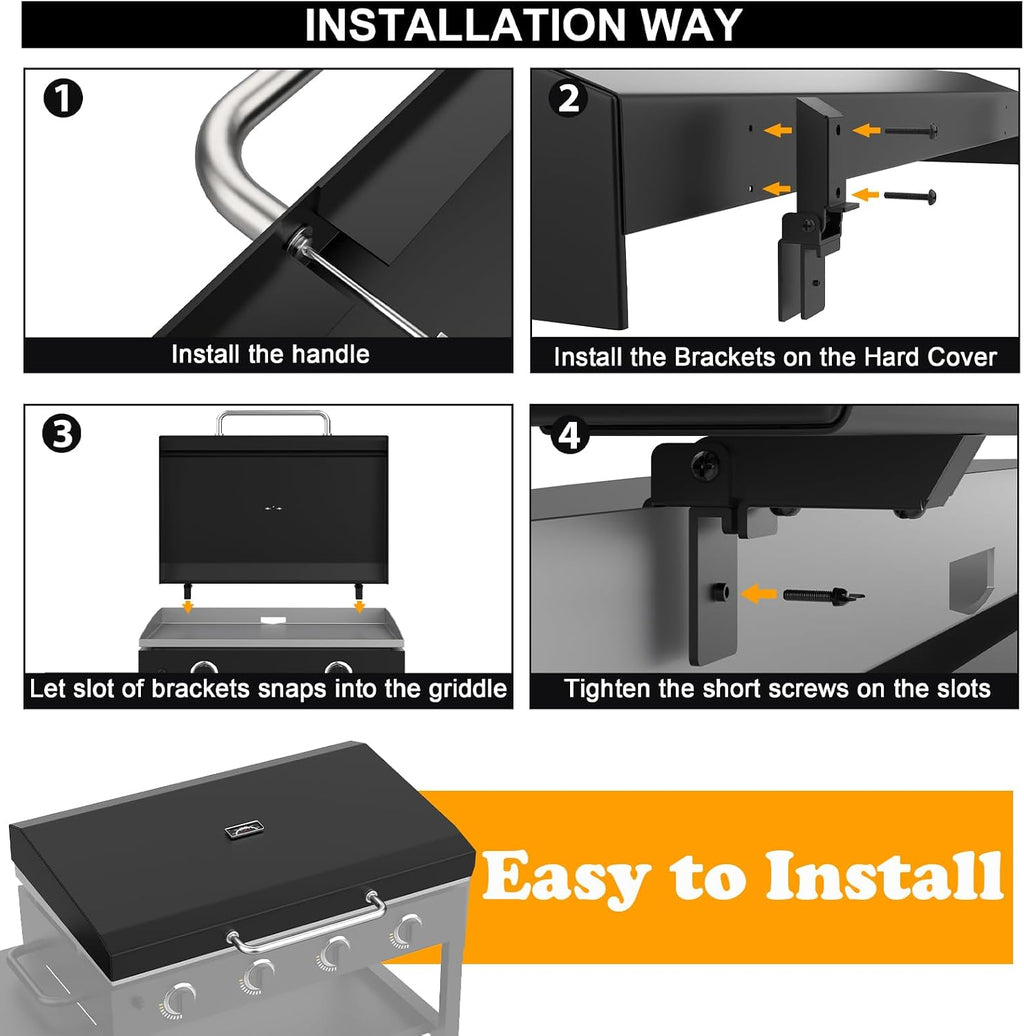 INSTALLATION WAY

1
Install the handle

2
Install the Brackets on the Hard Cover

3
Let slot of brackets snaps into the griddle

4
Tighten the short screws on the slots

Easy to Install