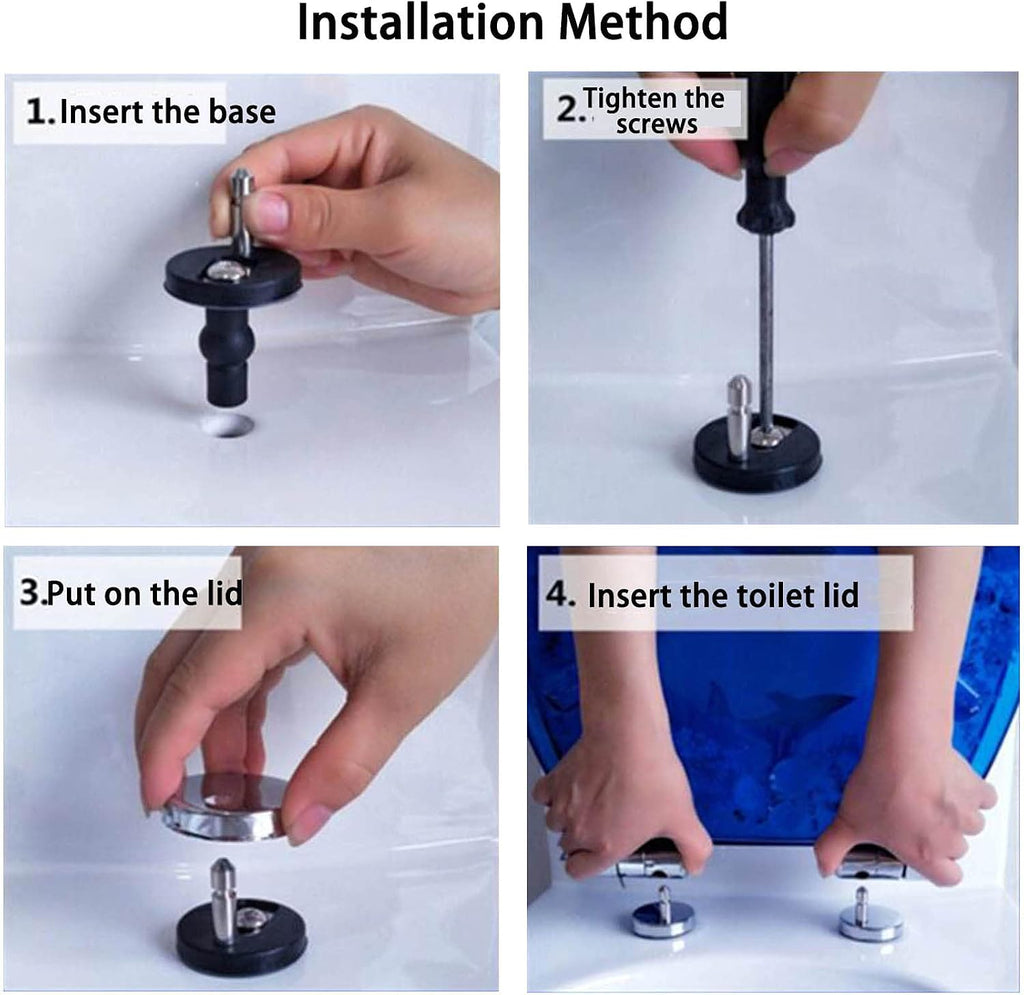 Installation Method

1. Insert the base

2. Tighten the screws

3. Put on the lid

4. Insert the toilet lid