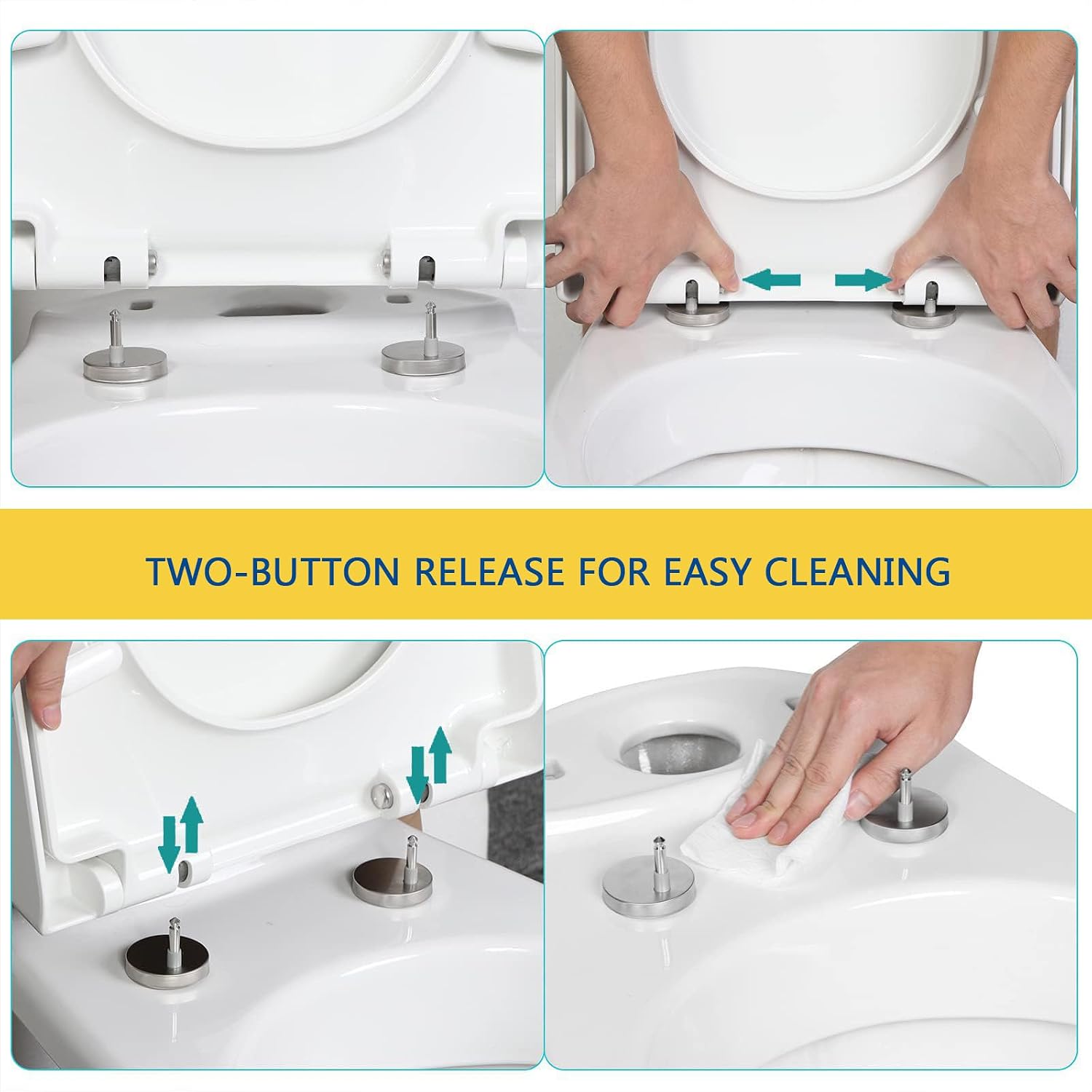 TWO-BUTTON RELEASE FOR EASY CLEANING