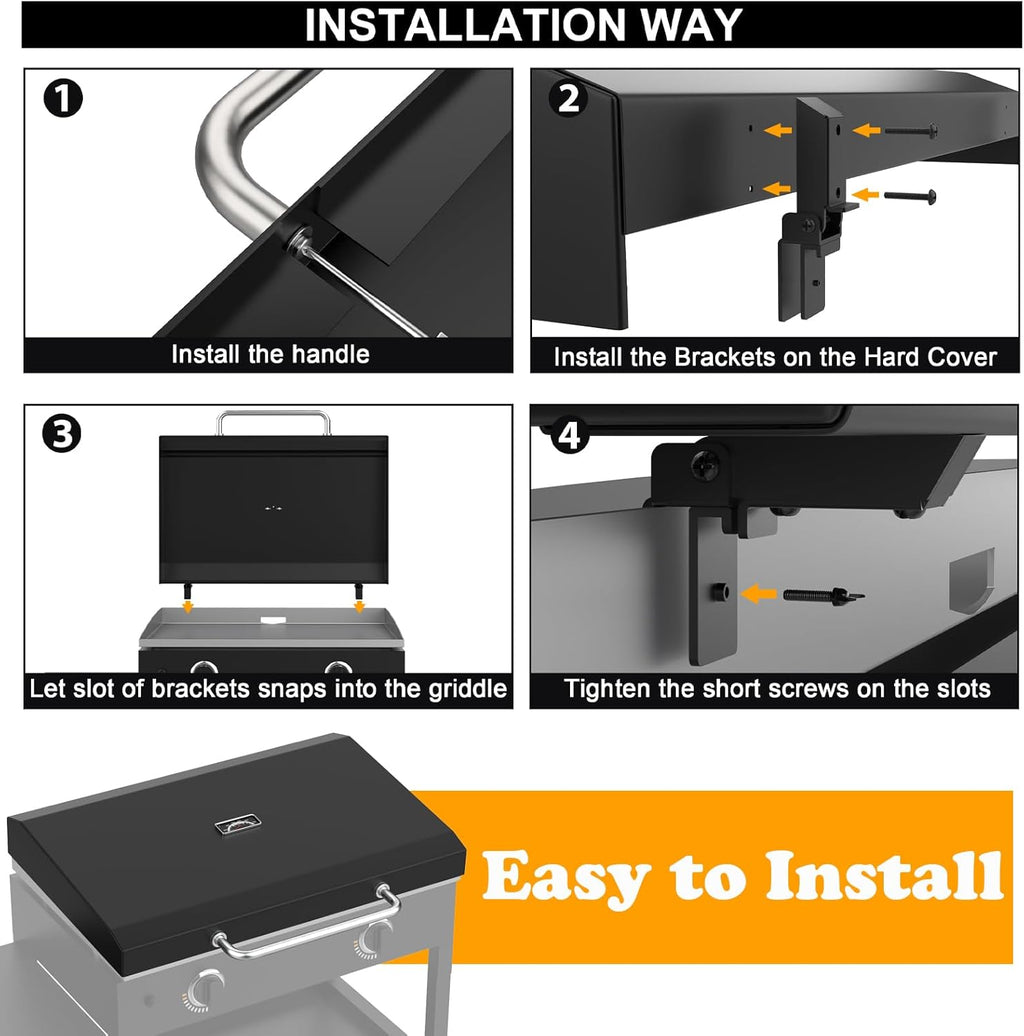 INSTALLATION WAY

1
Install the handle

2
Install the Brackets on the Hard Cover

3
Let slot of brackets snaps into the griddle

4
Tighten the short screws on the slots

Easy to Install