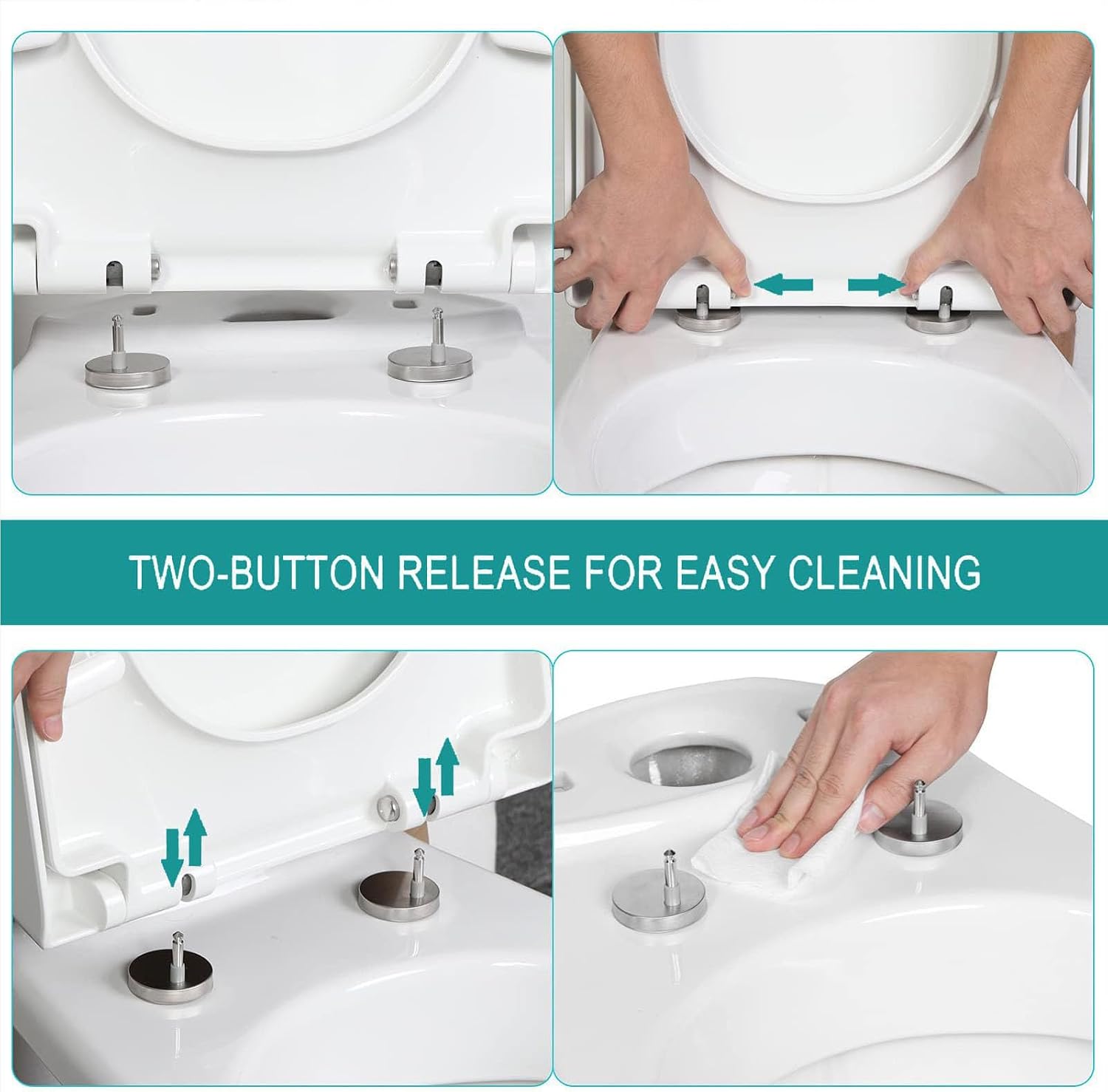 TWO-BUTTON RELEASE FOR EASY CLEANING