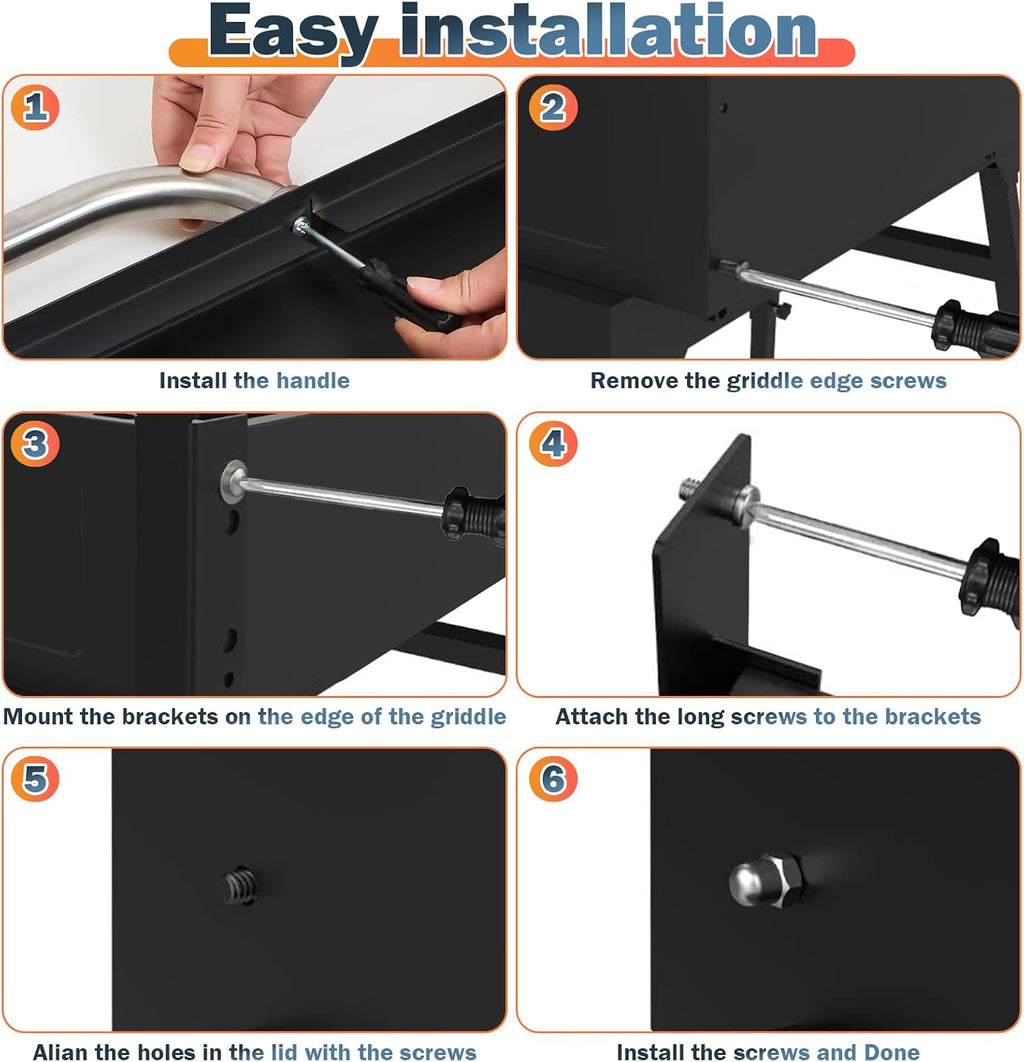 Easy installation

1

Install the handle

2

Remove the griddle edge screws

3

Mount the brackets on the edge of the griddle

4

Attach the long screws to the brackets

5

Alian the holes in the lid with the screws

6

Install the screws and Done