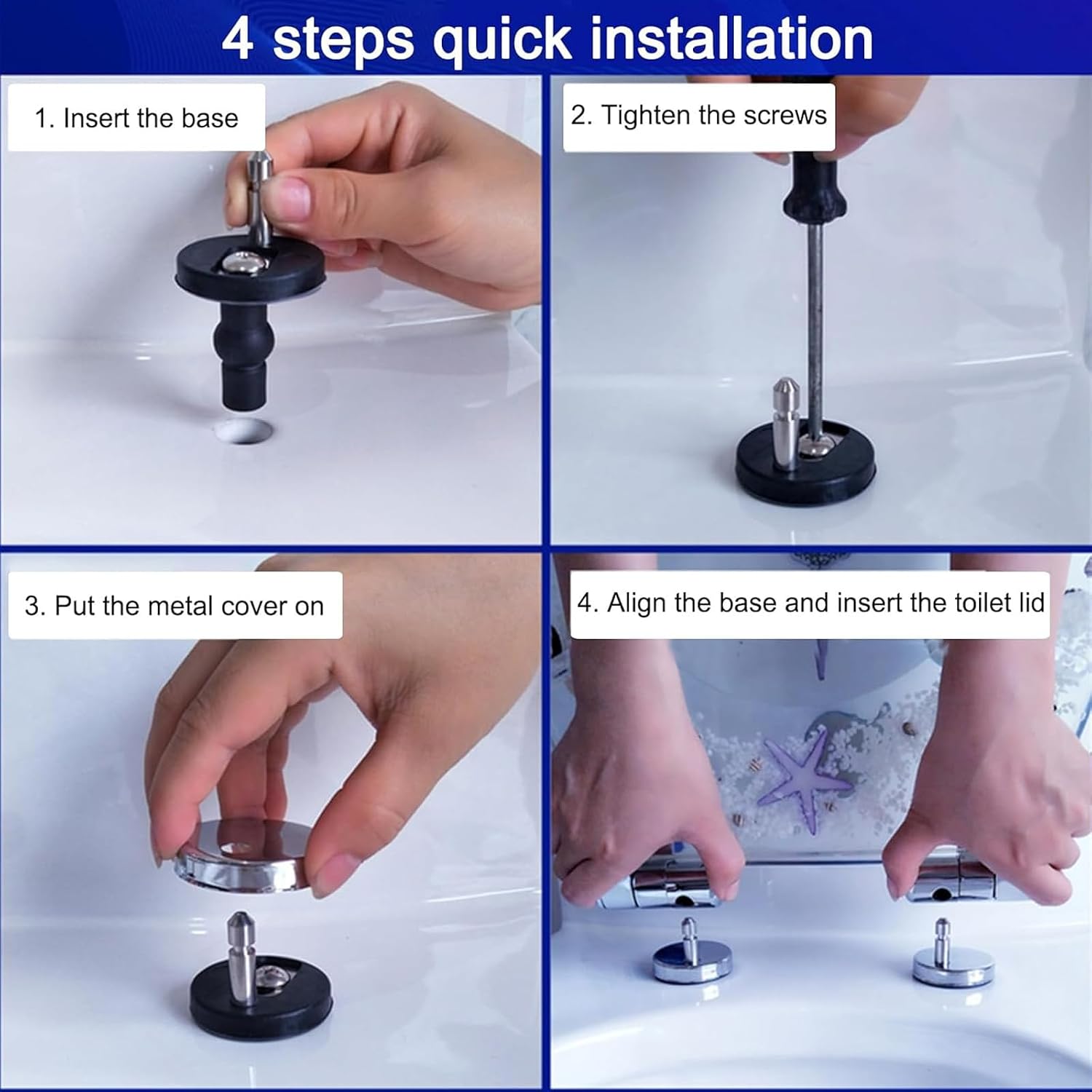 4 steps quick installation

1. Insert the base

2. Tighten the screws

3. Put the metal cover on

4. Align the base and insert the toilet lid