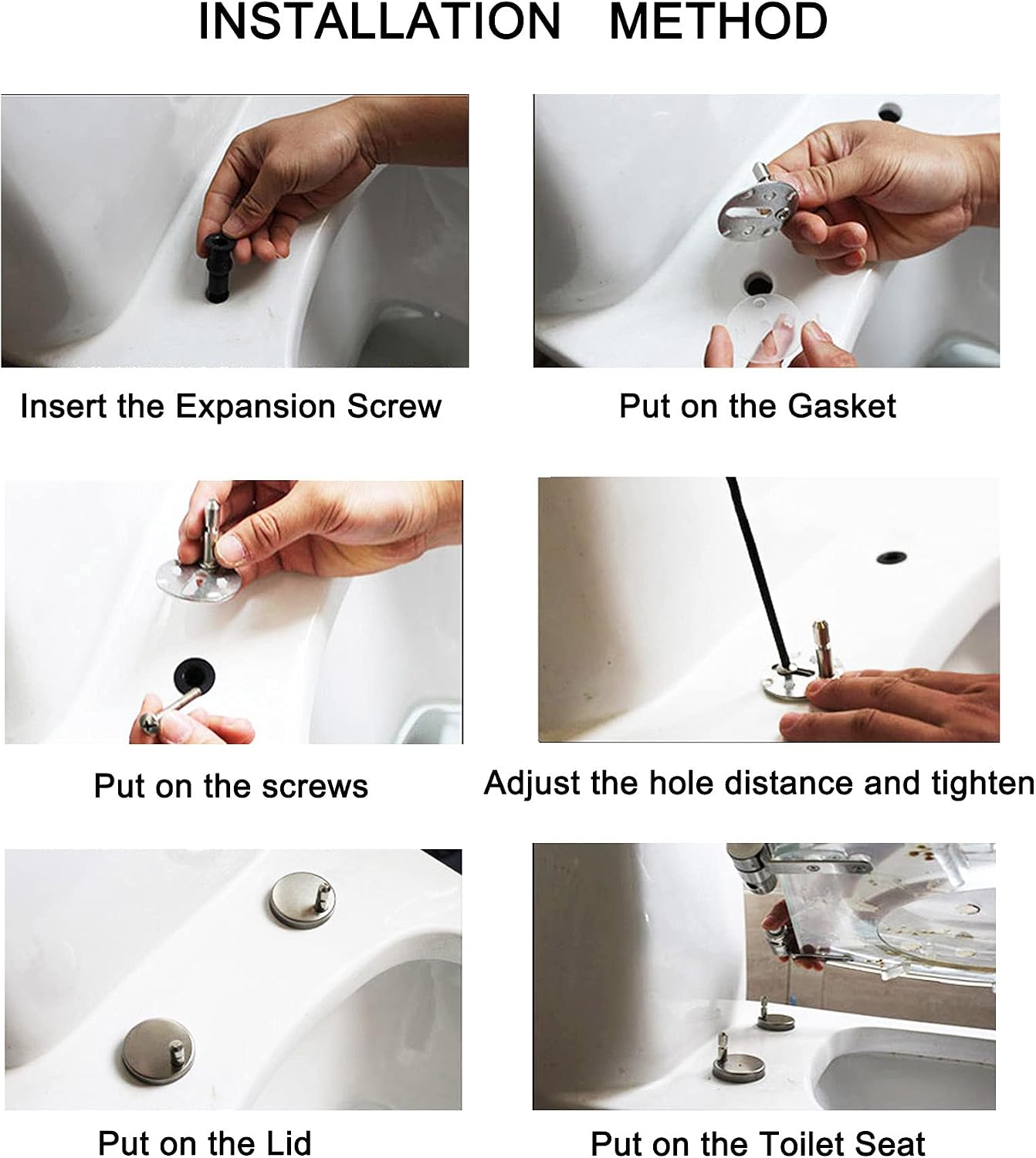 INSTALLATION METHOD

Insert the Expansion Screw

Put on the Gasket

Put on the screws

Adjust the hole distance and tighten

Put on the Lid

Put on the Toilet Seat