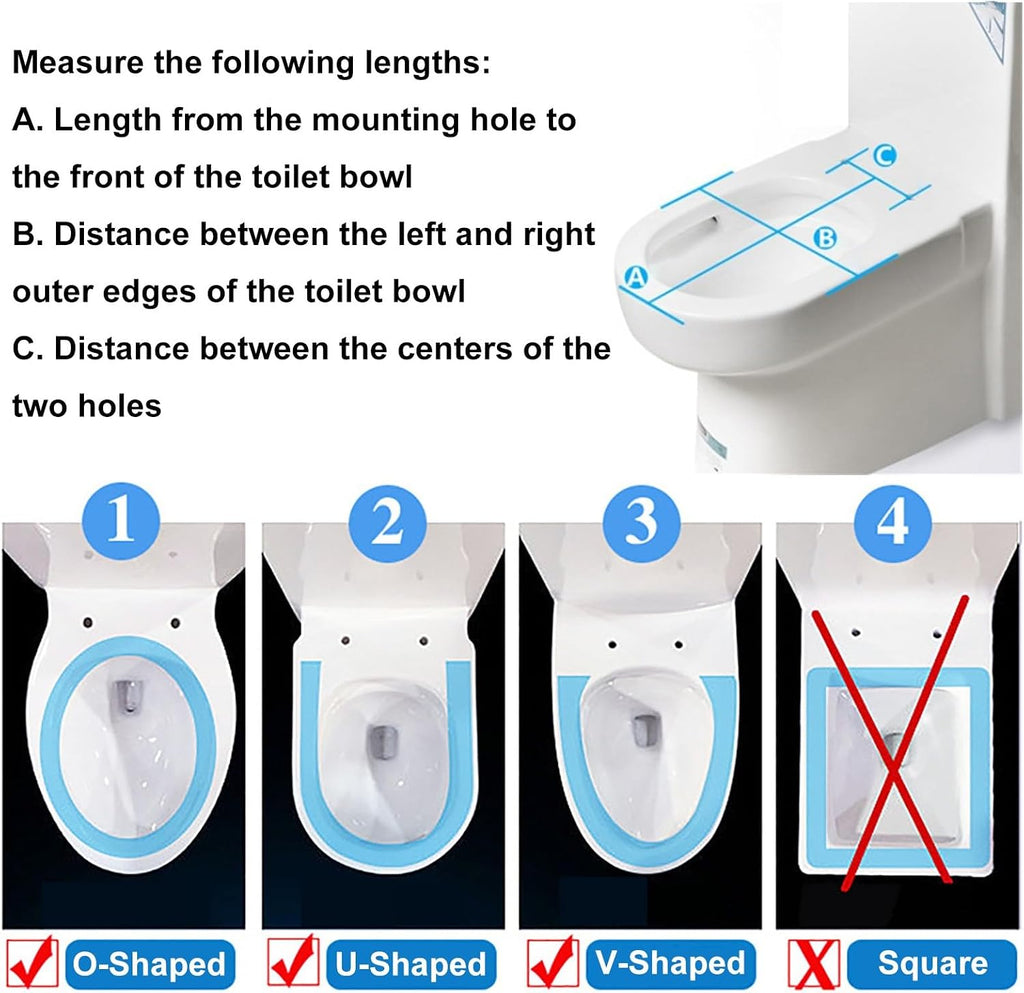 Measure the following lengths:
A. Length from the mounting hole to the front of the toilet bowl
B. Distance between the left and right outer edges of the toilet bowl
C. Distance between the centers of the two holes

C
B
A

1
2
3
4

O-Shaped
U-Shaped
V-Shaped
Square