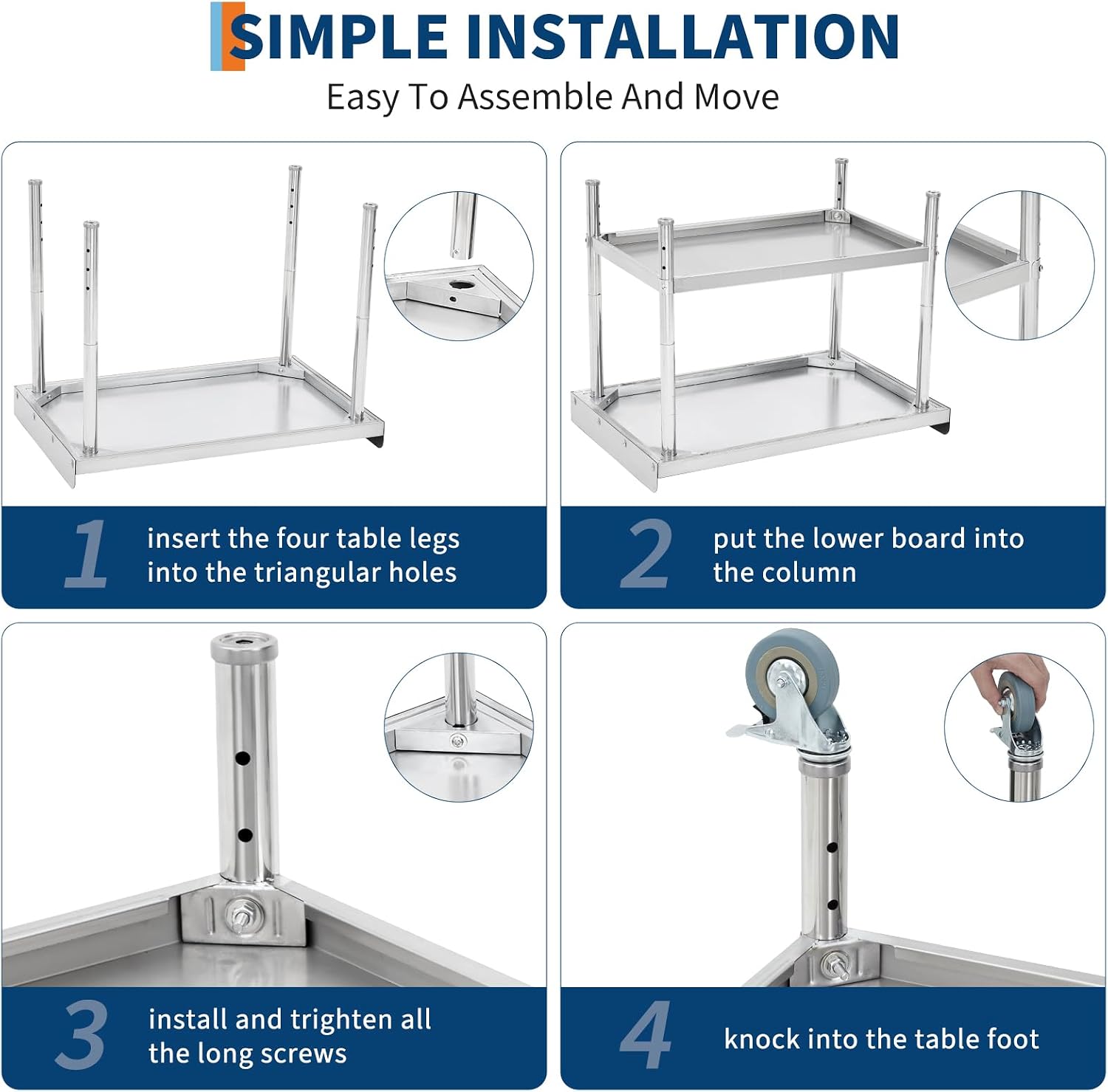 SIMPLE INSTALLATION

Easy To Assemble And Move

1 insert the four table legs into the triangular holes

2 put the lower board into the column

3 install and trighten all the long screws

4 knock into the table foot