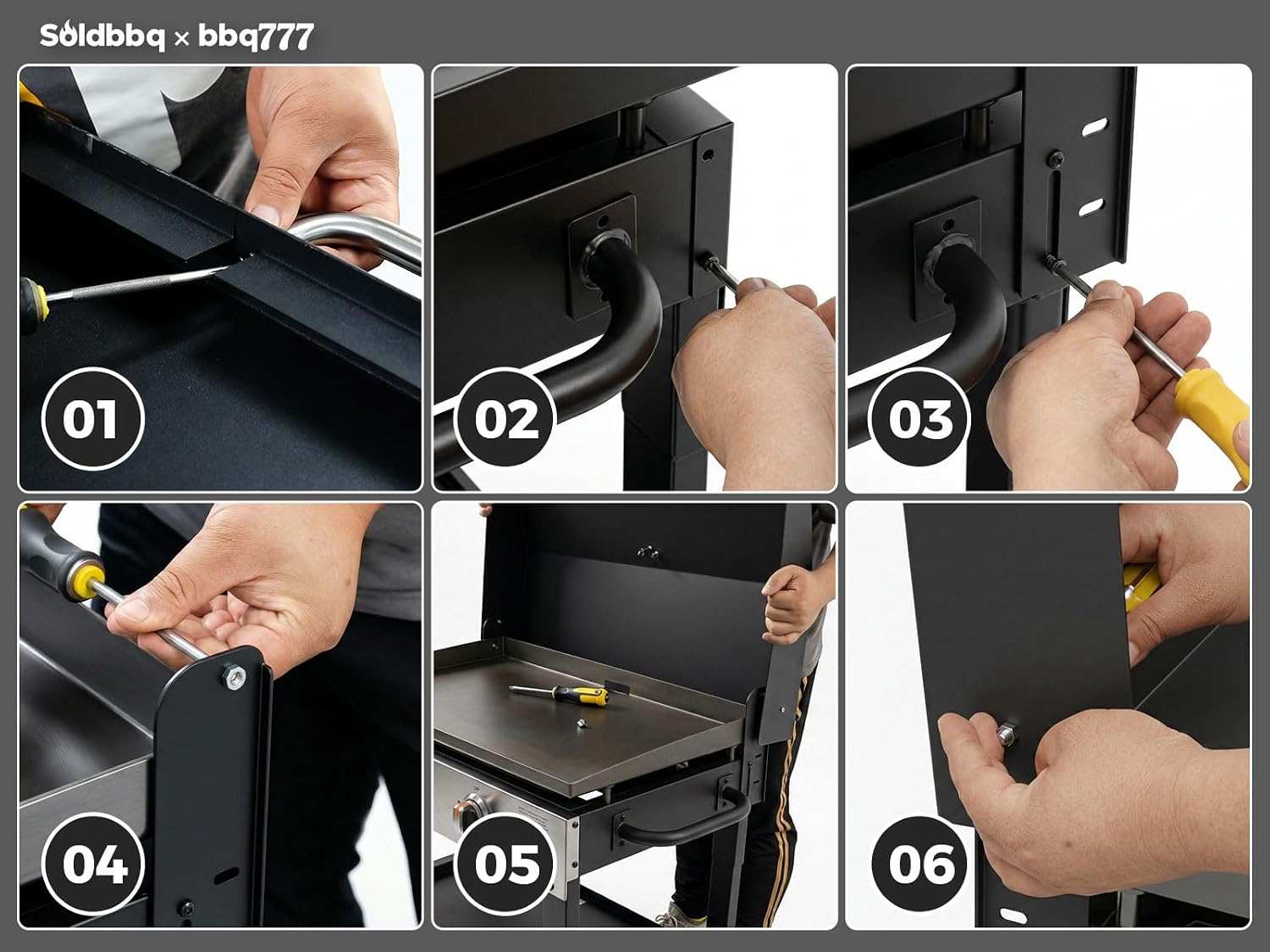 Soldbbq × bbq777

01

02

03

04

05

06