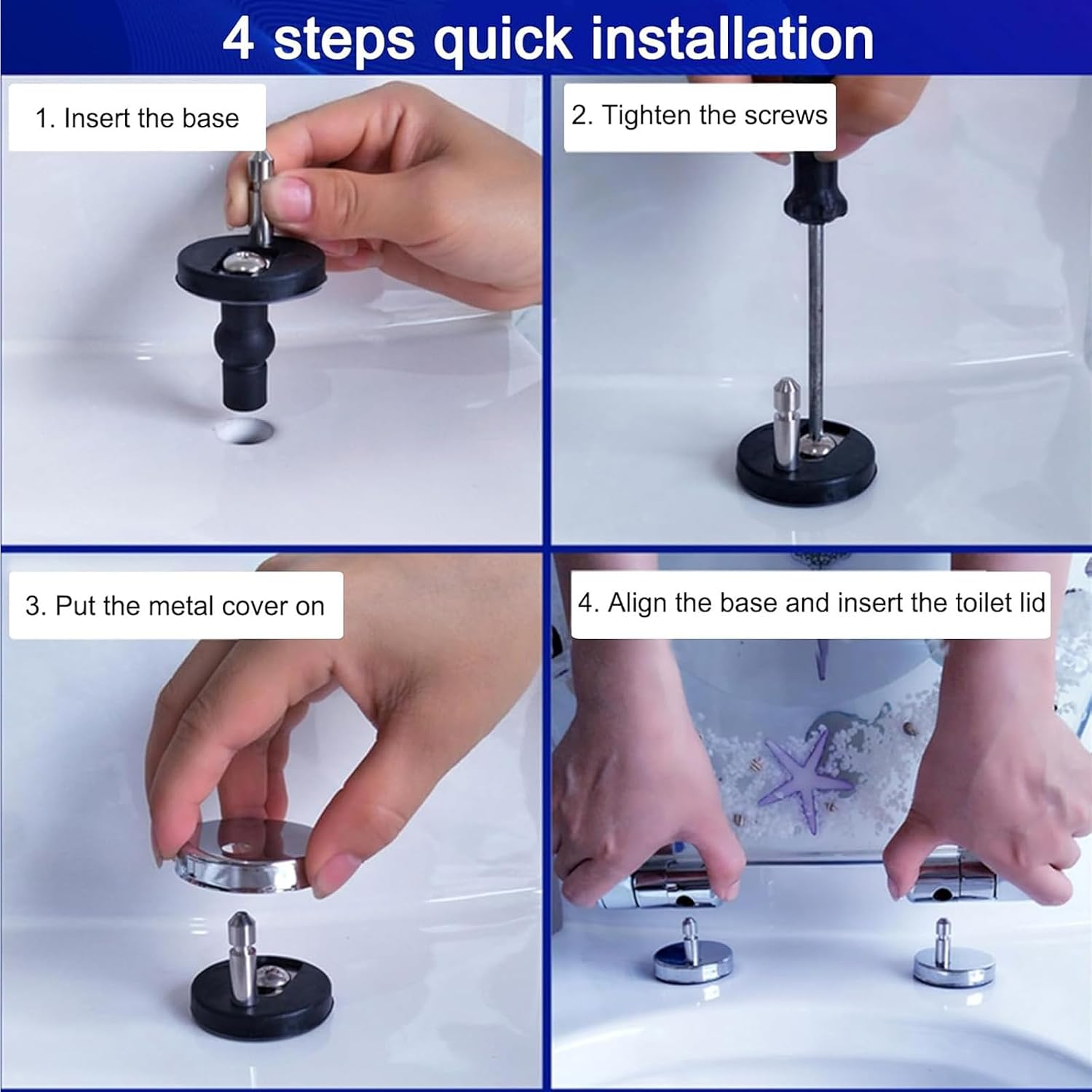 4 steps quick installation

1. Insert the base

2. Tighten the screws

3. Put the metal cover on

4. Align the base and insert the toilet lid