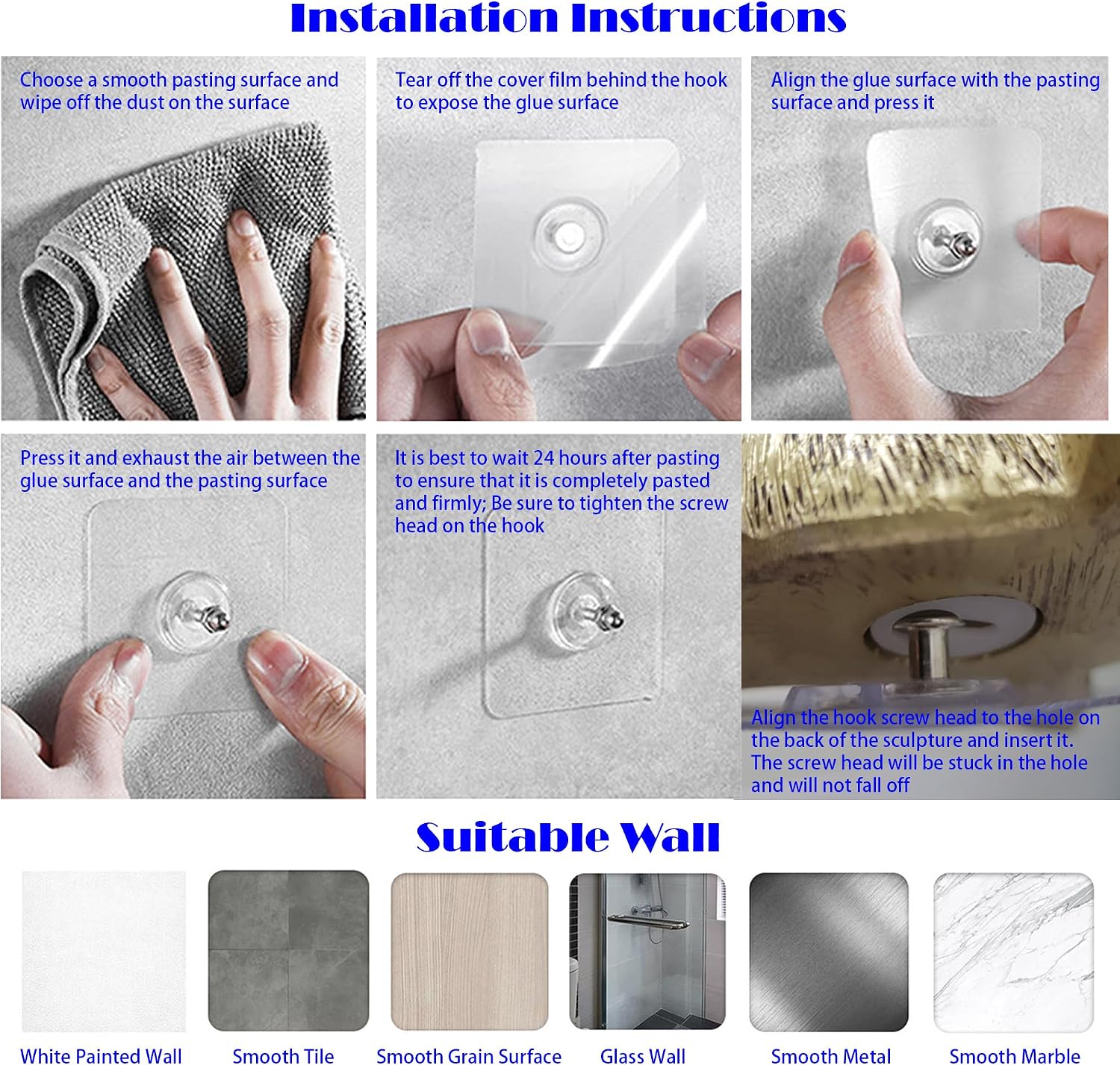 Installation Instructions

Choose a smooth pasting surface and wipe off the dust on the surface

Tear off the cover film behind the hook to expose the glue surface

Align the glue surface with the pasting surface and press it

Press it and exhaust the air between the glue surface and the pasting surface

It is best to wait 24 hours after pasting to ensure that it is completely pasted and firmly; Be sure to tighten the screw head on the hook

Align the hook screw head to the hole on the back of the sculpture and insert it. The screw head will be stuck in the hole and will not fall off

Suitable Wall

White Painted Wall

Smooth Tile

Smooth Grain Surface

Glass Wall

Smooth Metal

Smooth Marble