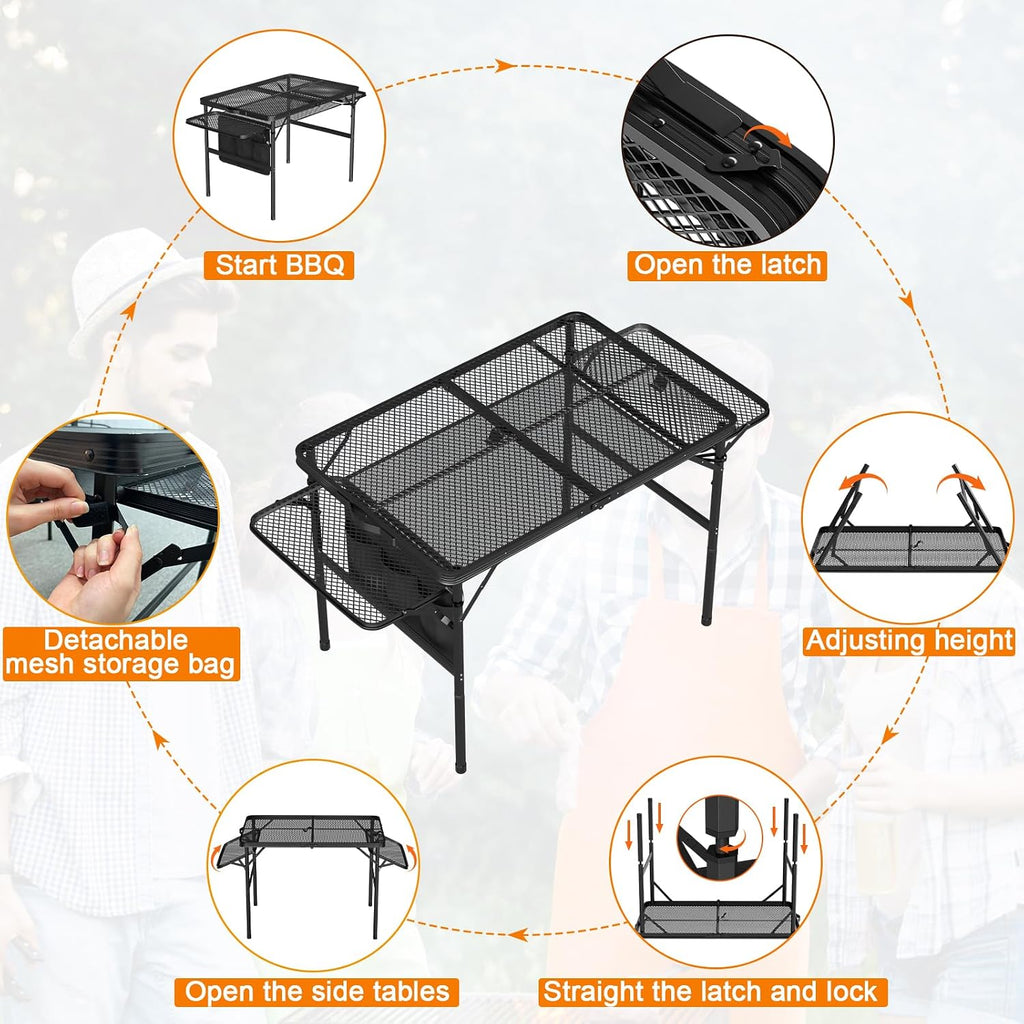 Start BBQ

Open the latch

Adjusting height

Straight the latch and lock

Open the side tables

Detachable mesh storage bag